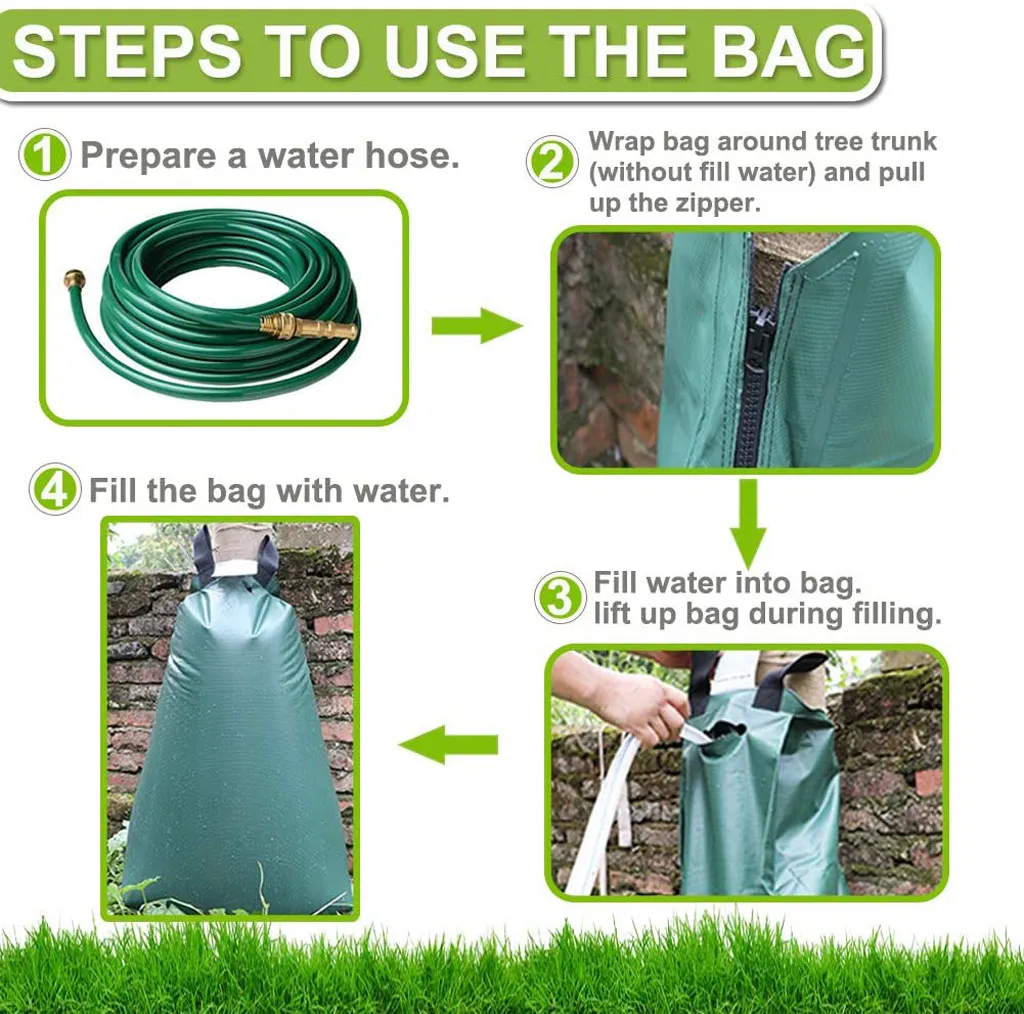 STEPS TO USE THE BAG

1 Prepare a water hose.

2 Wrap bag around tree trunk (without fill water) and pull up the zipper.

3 Fill water into bag. lift up bag during filling.

4 Fill the bag with water.