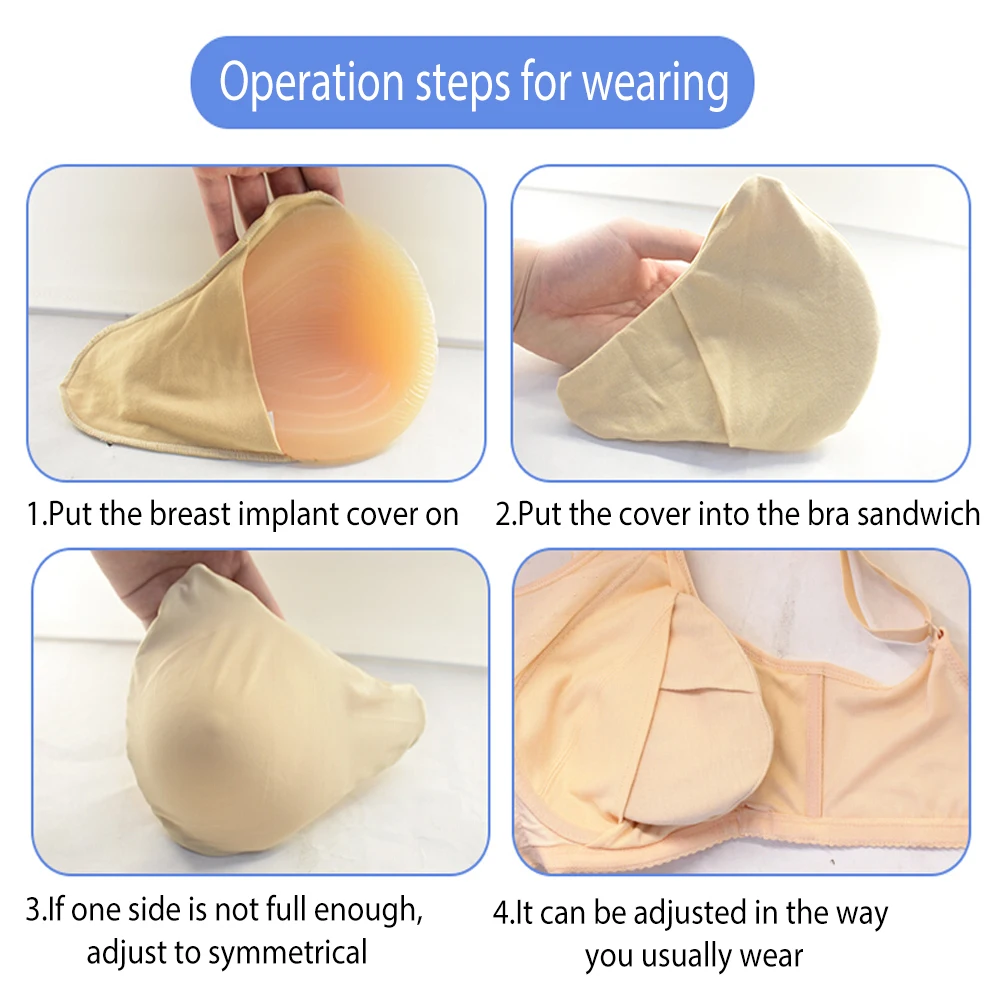 Operation steps for wearing

1.Put the breast implant cover on

2.Put the cover into the bra sandwich

3.If one side is not full enough, adjust to symmetrical

4.It can be adjusted in the way you usually wear