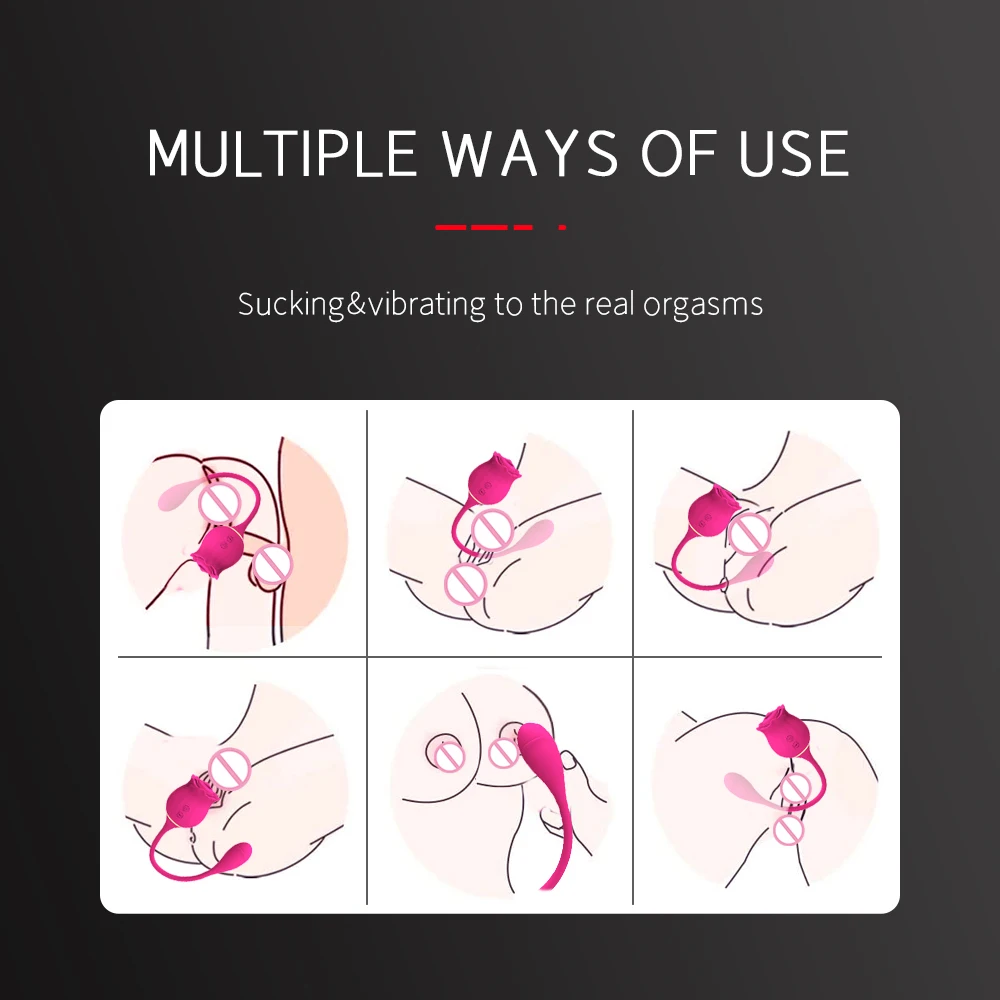 MULTIPLE WAYS OF USE

Sucking&vibrating to the real orgasms