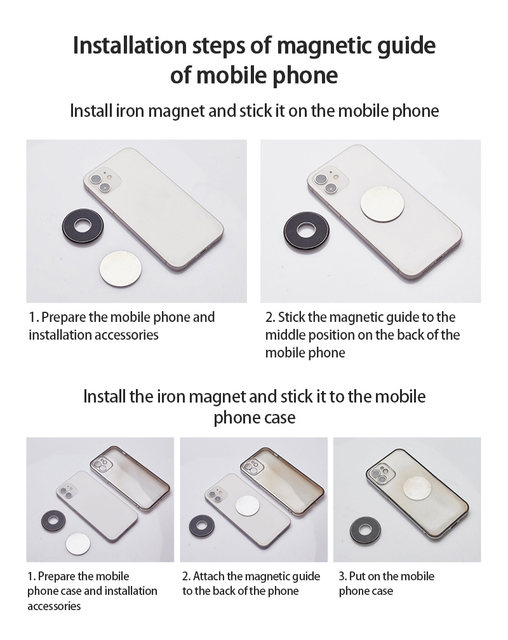 Installation steps of magnetic guide of mobile phone

Install iron magnet and stick it on the mobile phone

1. Prepare the mobile phone and installation accessories

2. Stick the magnetic guide to the middle position on the back of the mobile phone

Install the iron magnet and stick it to the mobile phone case

1. Prepare the mobile phone case and installation accessories

2. Attach the magnetic guide to the back of the phone

3. Put on the mobile phone case