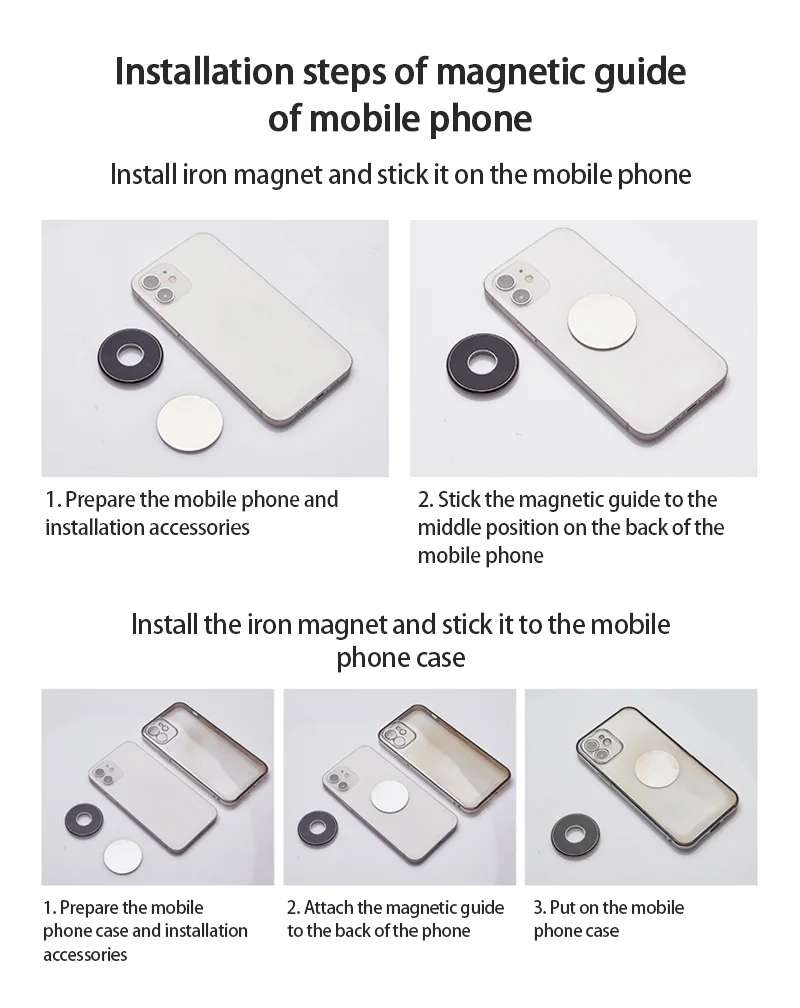 Installation steps of magnetic guide of mobile phone

Install iron magnet and stick it on the mobile phone

1. Prepare the mobile phone and installation accessories

2. Stick the magnetic guide to the middle position on the back of the mobile phone

Install the iron magnet and stick it to the mobile phone case

1. Prepare the mobile phone case and installation accessories

2. Attach the magnetic guide to the back of the phone

3. Put on the mobile phone case