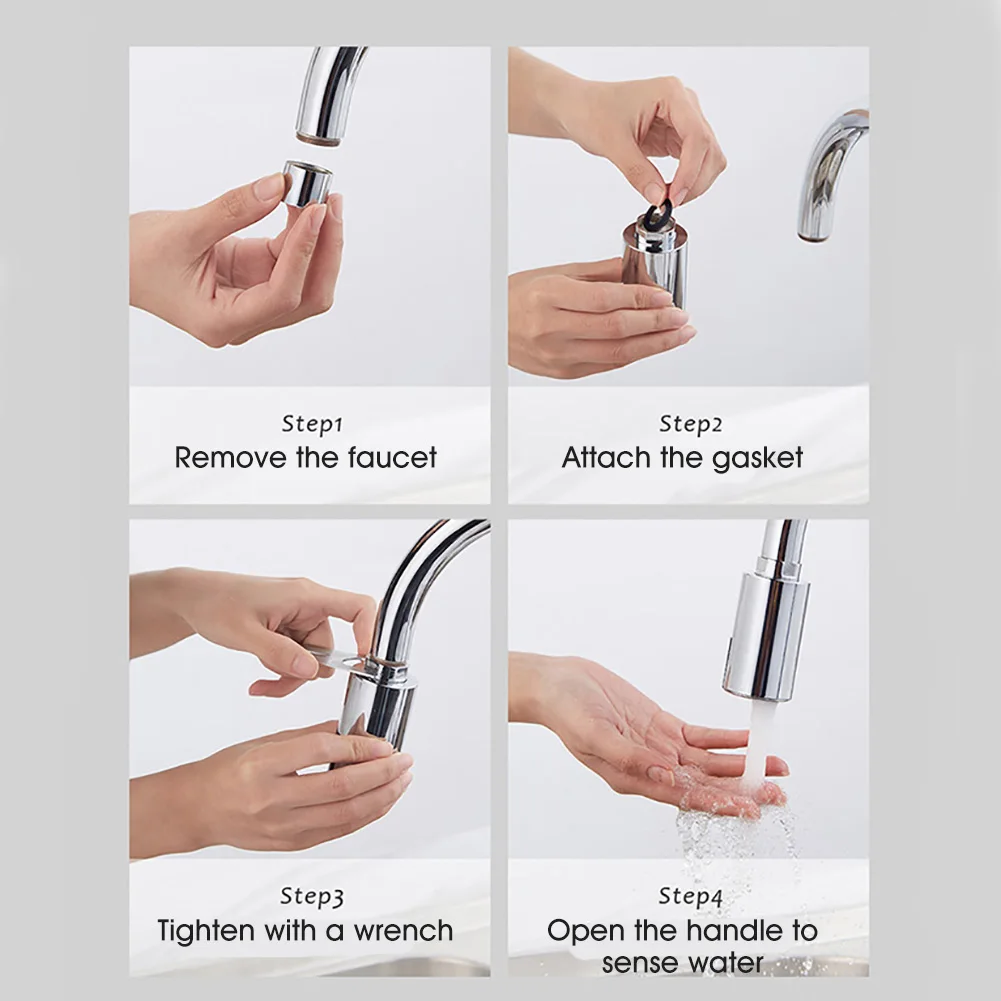 Step1
Remove the faucet

Step2
Attach the gasket

Step3
Tighten with a wrench

Step4
Open the handle to sense water