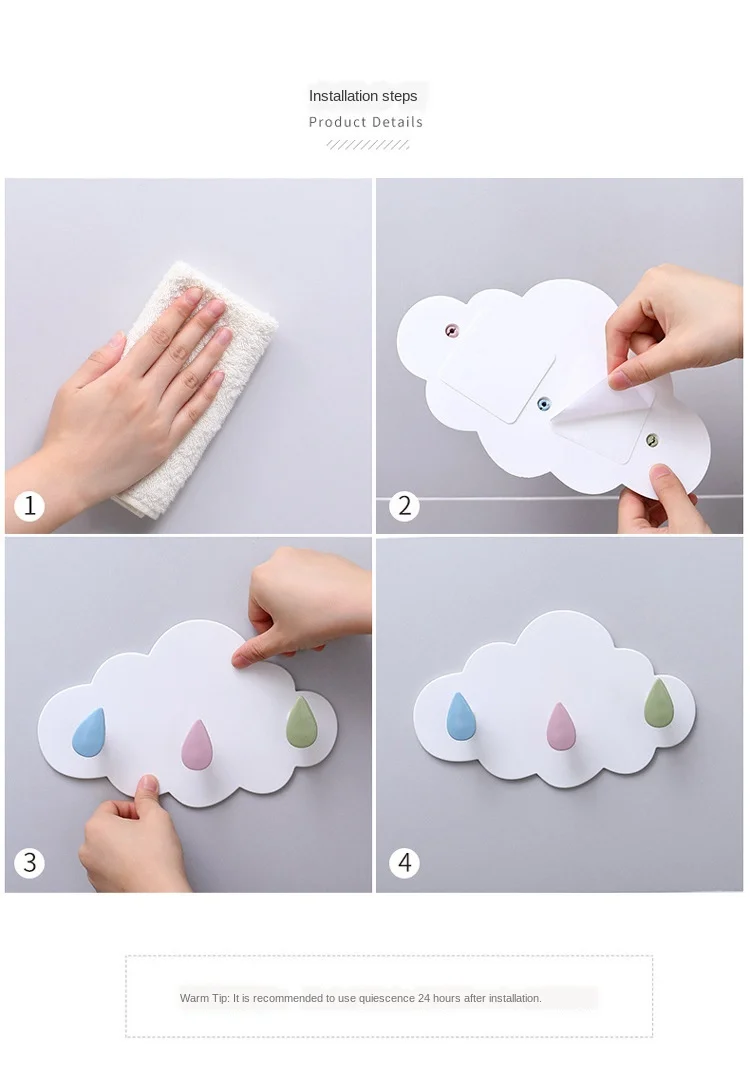 Installation steps

Product Details

1

2

3

4

Warm Tip: It is recommended to use quiescence 24 hours after installation.