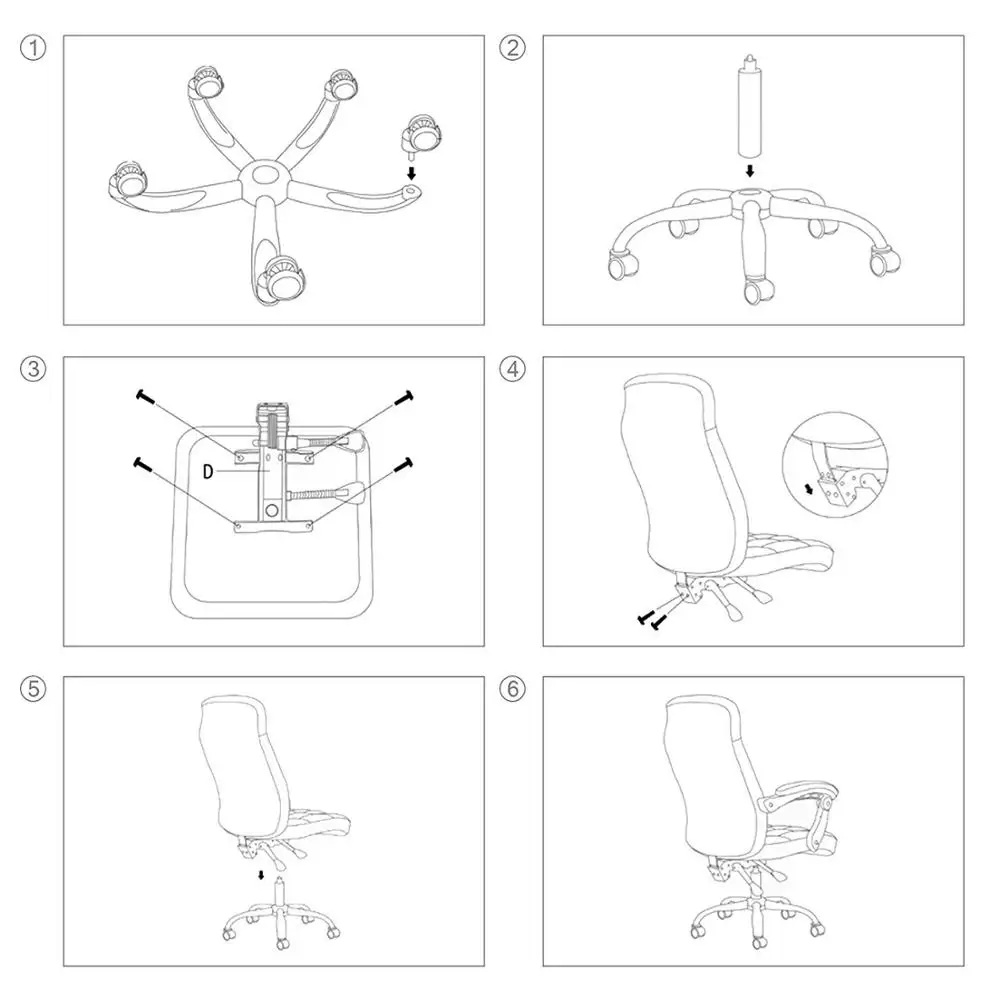 ①

②

③

D

④

⑤

⑥