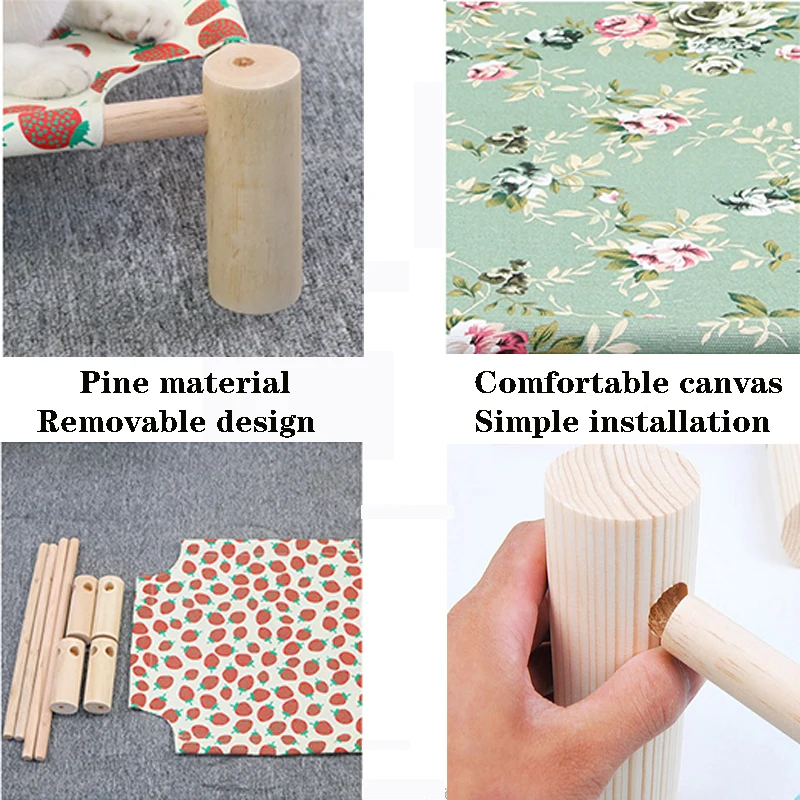 Pine material
Removable design

Comfortable canvas
Simple installation