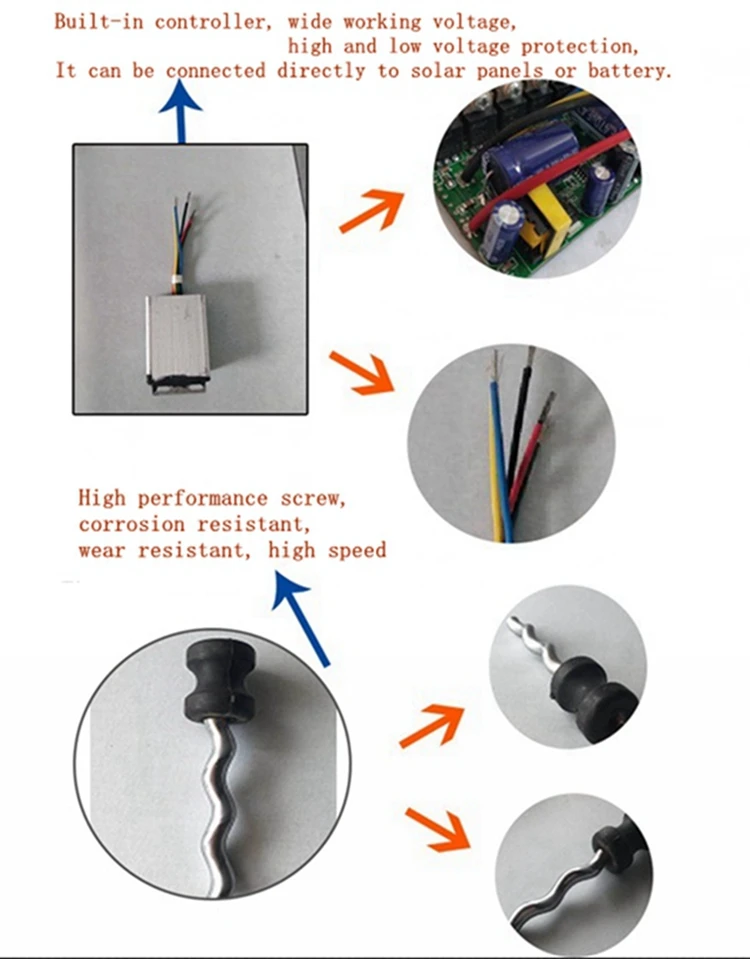 Built-in controller, wide working voltage,
high and low voltage protection,
It can be connected directly to solar panels or battery.

High performance screw,
corrosion resistant,
wear resistant, high speed