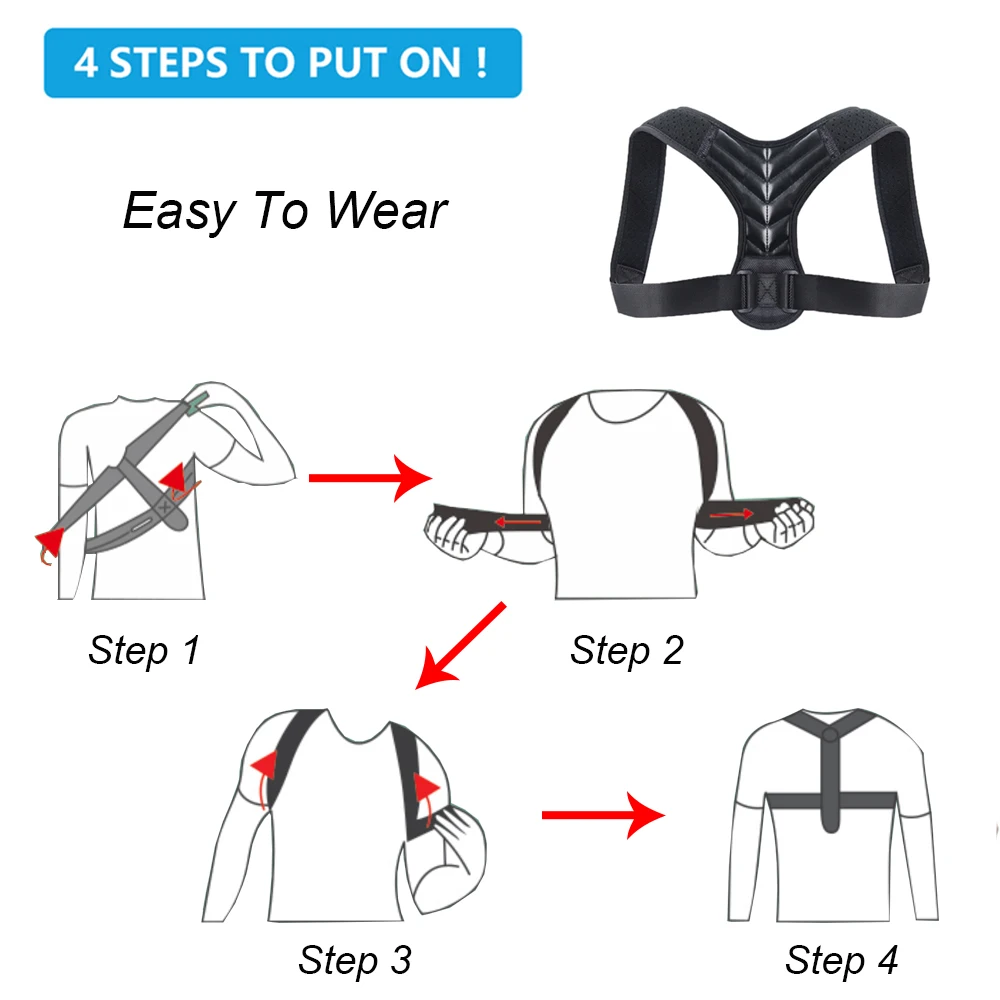 4 STEPS TO PUT ON !

Easy To Wear

Step 1

Step 2

Step 3

Step 4