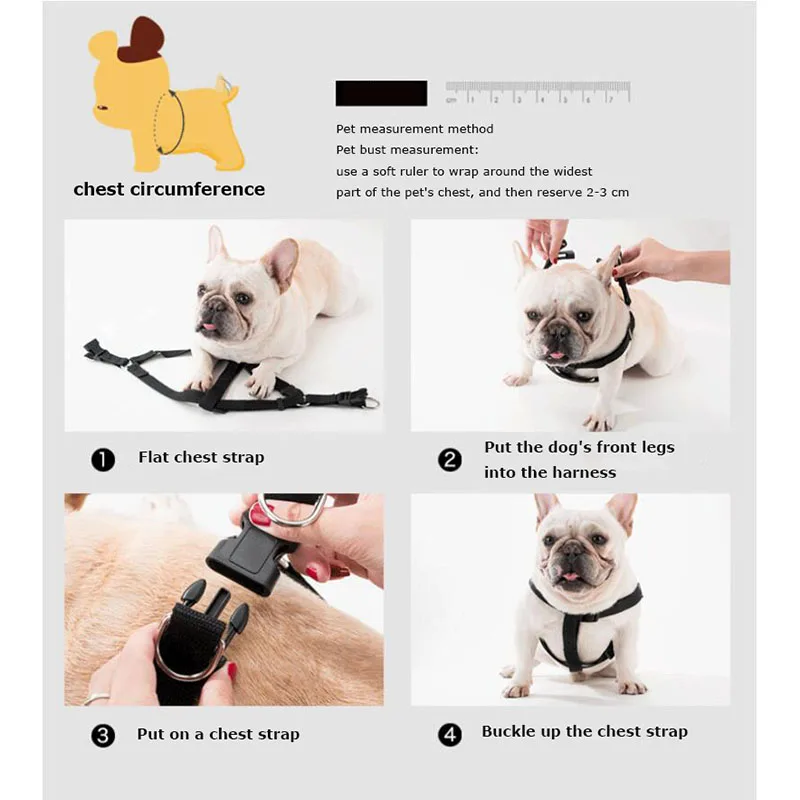 chest circumference

cm 1 2 3 4 5 6 7

Pet measurement method
Pet bust measurement:
use a soft ruler to wrap around the widest part of the pet's chest, and then reserve 2-3 cm

❶ Flat chest strap

❷ Put the dog's front legs into the harness

❸ Put on a chest strap

❹ Buckle up the chest strap