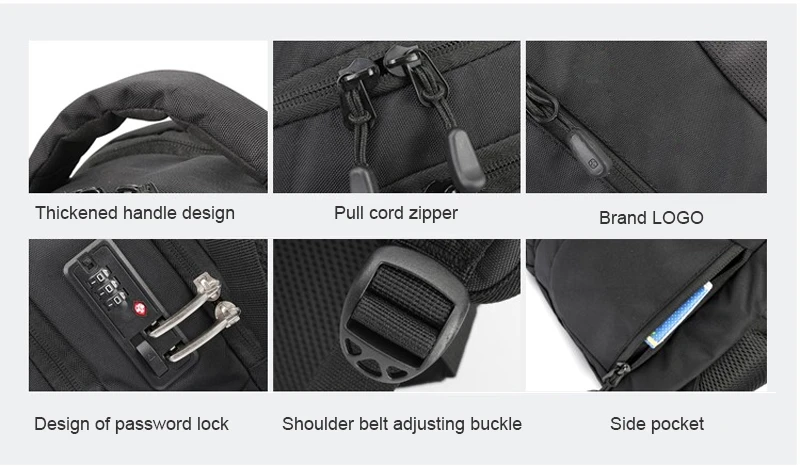 Thickened handle design

Pull cord zipper

Brand LOGO

Design of password lock

Shoulder belt adjusting buckle

Side pocket