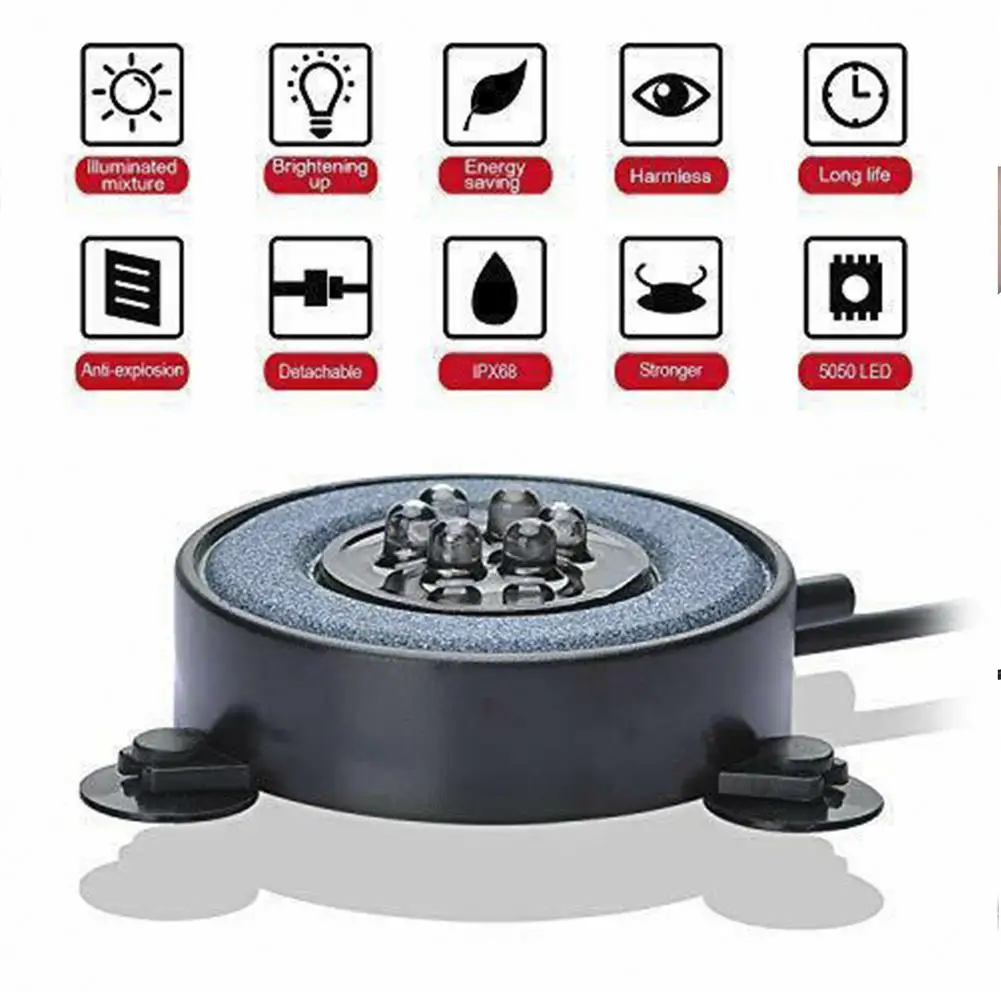 Illuminated mixture

Brightening up

Energy saving

Harmless

Long life

Anti-explosion

Detachable

IPX68

Stronger

5050 LED