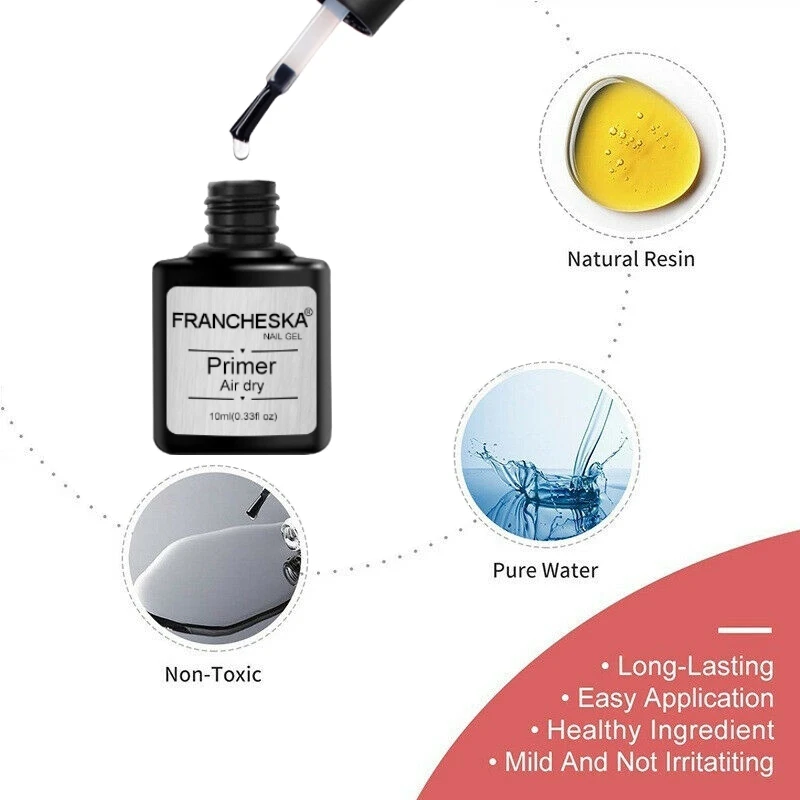 FRANCHESKA®
NAIL GEL
Primer
Air dry
10ml(0.33fl oz)

Natural Resin

Pure Water

Non-Toxic

• Long-Lasting
• Easy Application
• Healthy Ingredient
• Mild And Not Irritatiting