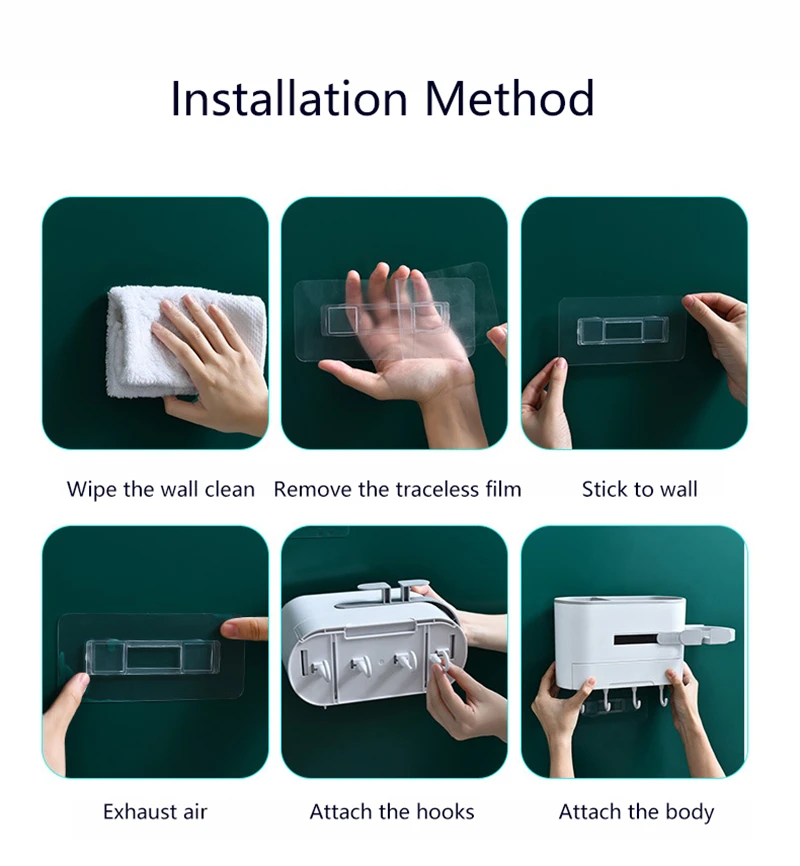 Installation Method

Wipe the wall clean

Remove the traceless film

Stick to wall

Exhaust air

Attach the hooks

Attach the body