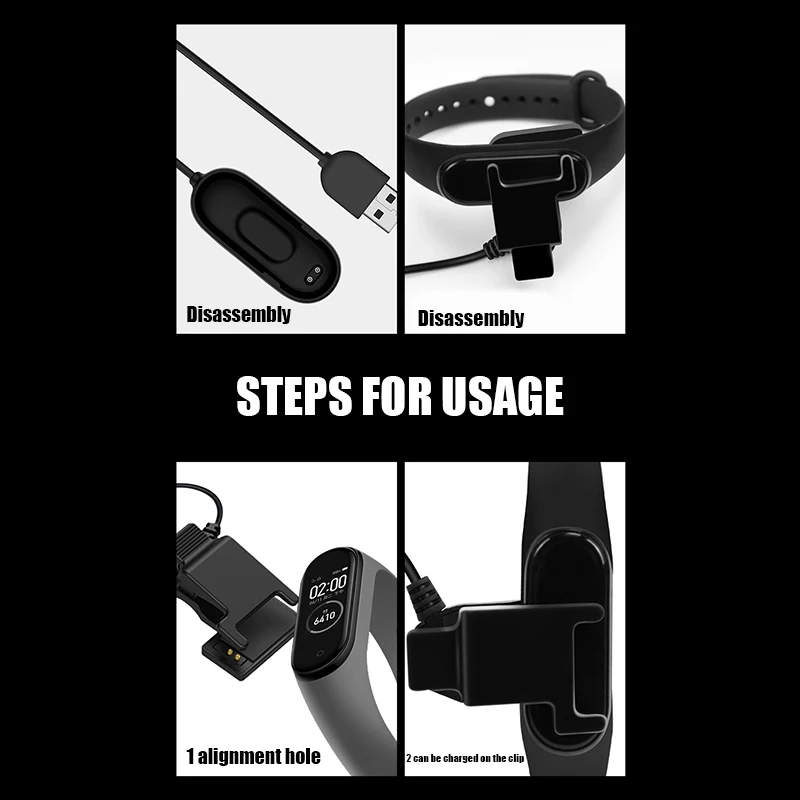 Disassembly

Disassembly

STEPS FOR USAGE

02:00

6410

1 alignment hole

2 can be charged on the clip