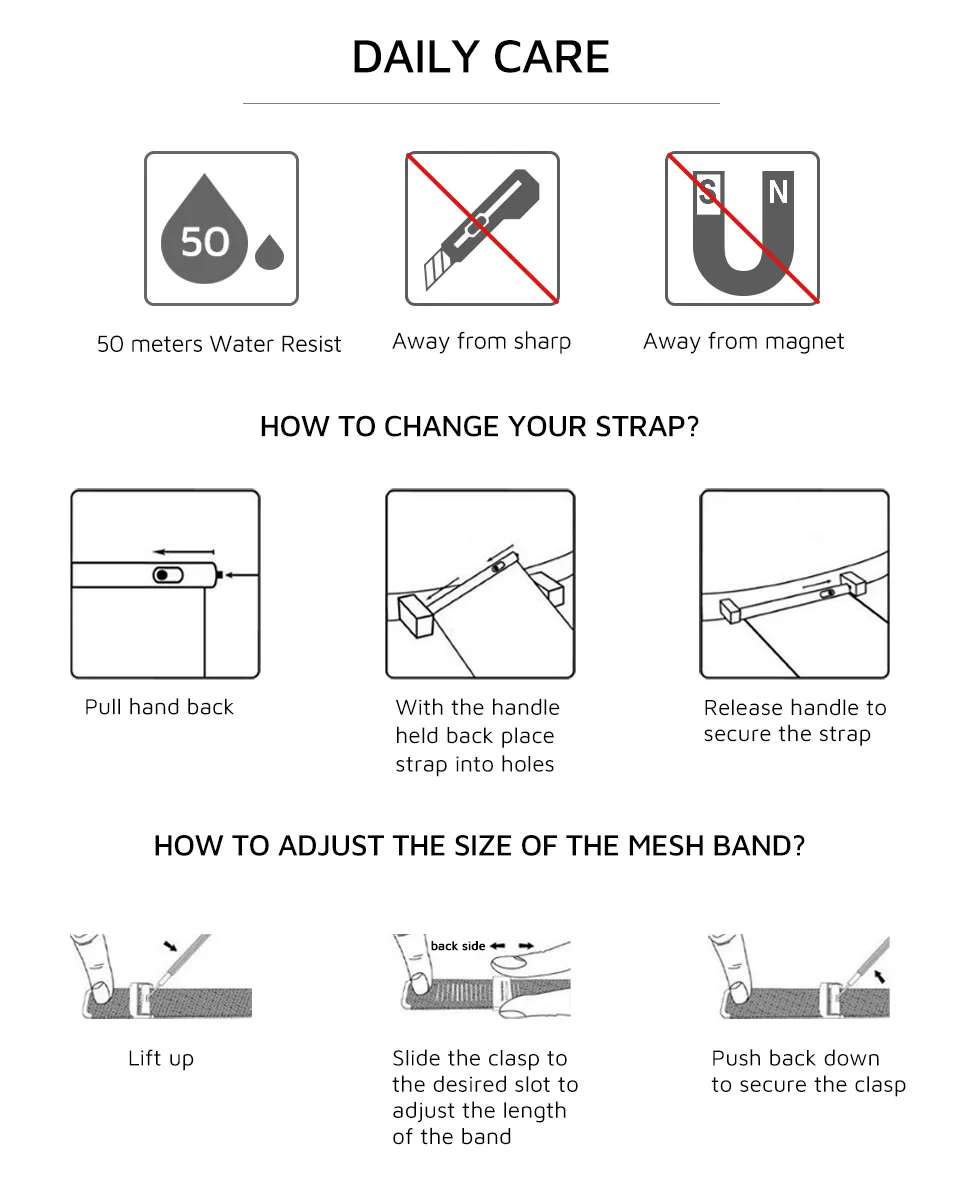 DAILY CARE

50

50 meters Water Resist

Away from sharp

S N

Away from magnet

HOW TO CHANGE YOUR STRAP?

Pull hand back

With the handle held back place strap into holes

Release handle to secure the strap

HOW TO ADJUST THE SIZE OF THE MESH BAND?

Lift up

back side

Slide the clasp to the desired slot to adjust the length of the band

Push back down to secure the clasp