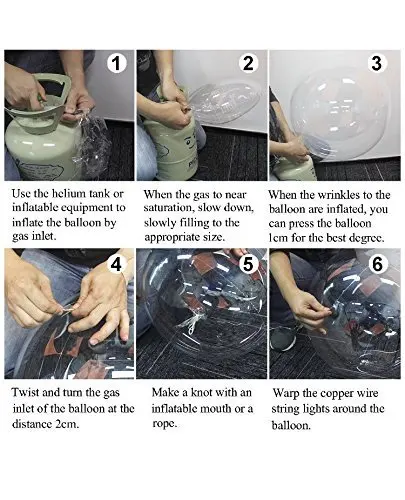 1

Use the helium tank or inflatable equipment to inflate the balloon by gas inlet.

2

When the gas to near saturation, slow down, slowly filling to the appropriate size.

3

When the wrinkles to the balloon are inflated, you can press the balloon 1cm for the best degree.

4

Twist and turn the gas inlet of the balloon at the distance 2cm.

5

Make a knot with an inflatable mouth or a rope.

6

Warp the copper wire string lights around the balloon.