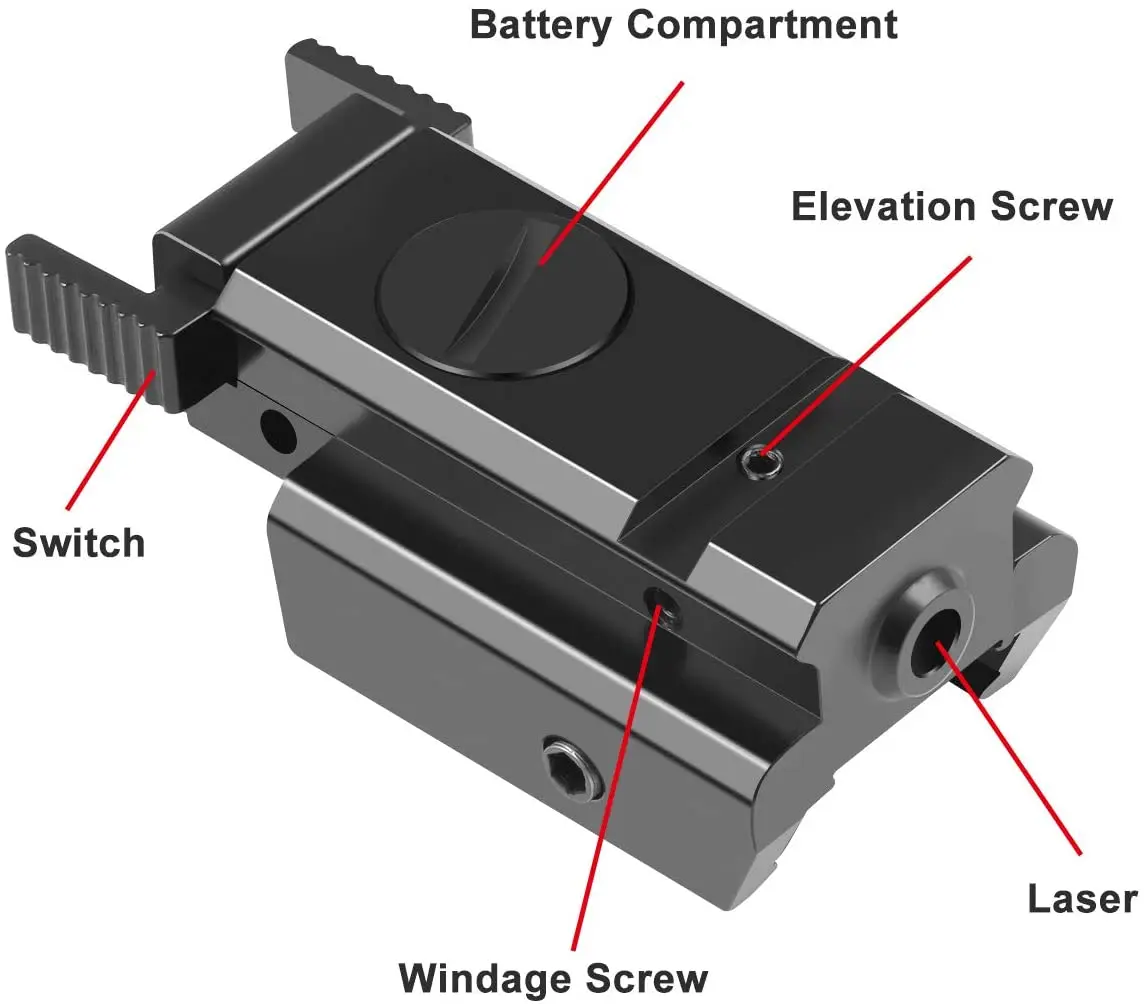 Battery Compartment

Elevation Screw

Switch

Laser

Windage Screw