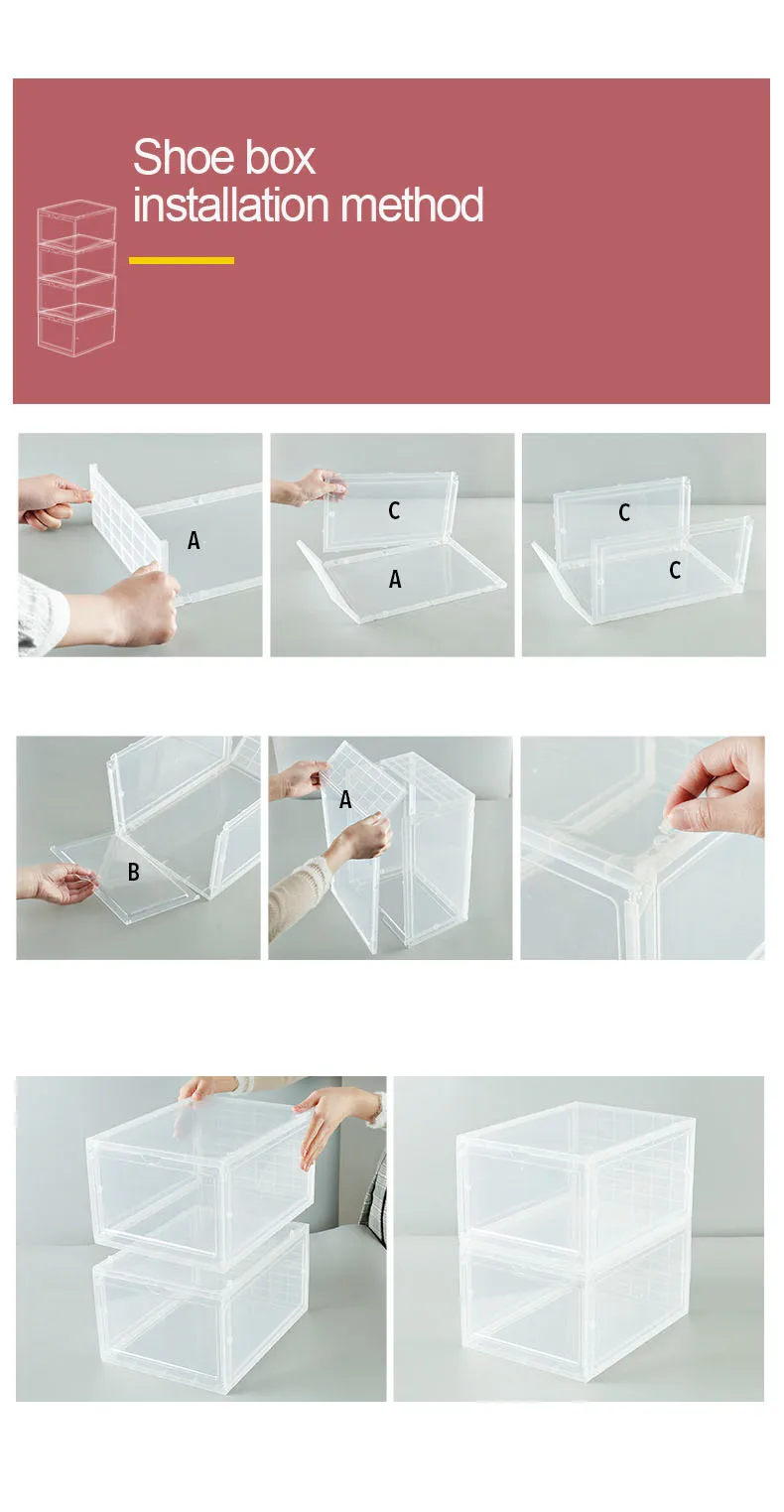 Shoe box installation method

A

C

A

C

C

B

A