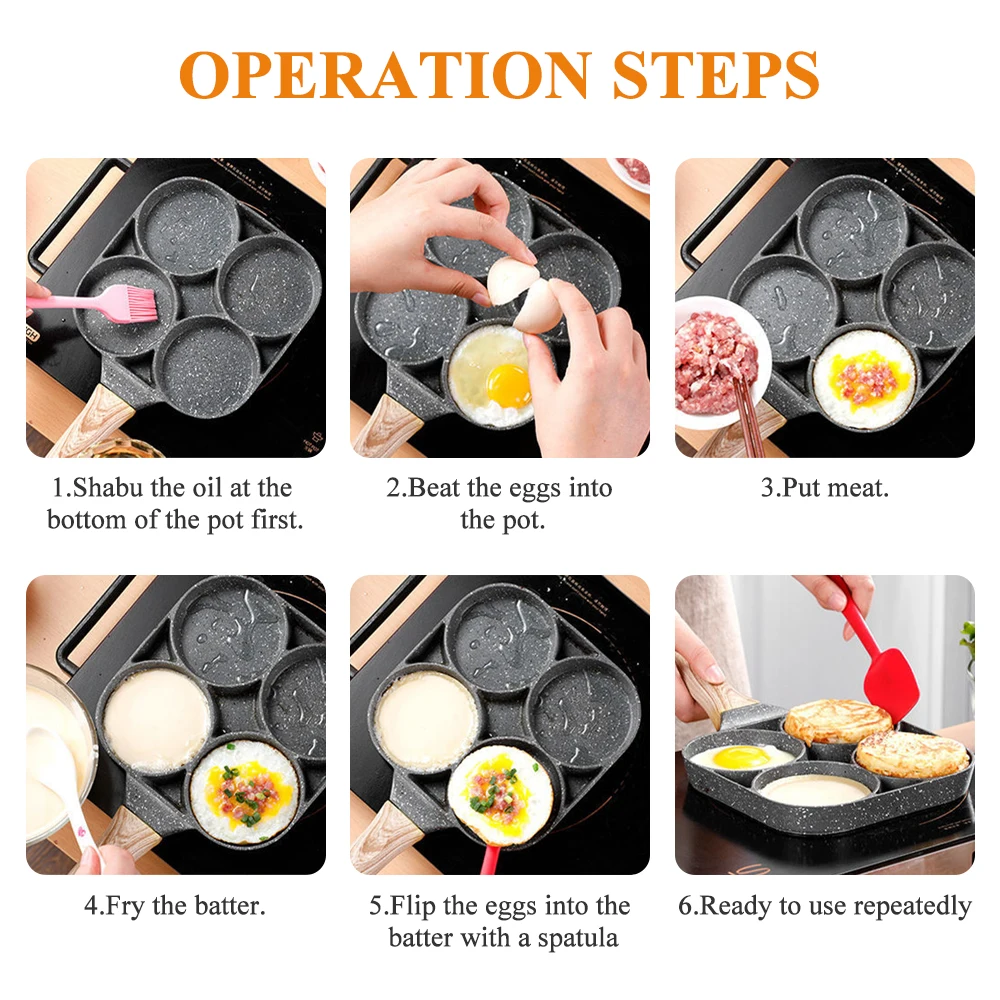 OPERATION STEPS

1.Shabu the oil at the bottom of the pot first.

2.Beat the eggs into the pot.

3.Put meat.

4.Fry the batter.

5.Flip the eggs into the batter with a spatula

6.Ready to use repeatedly