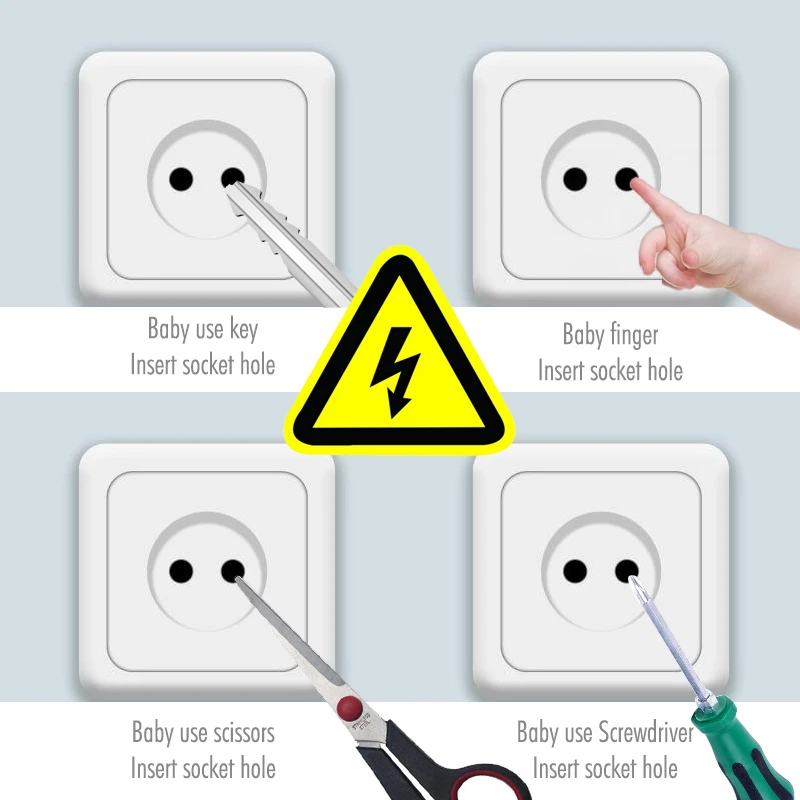 Baby use key
Insert socket hole

Baby finger
Insert socket hole

Baby use scissors
Insert socket hole

Baby use Screwdriver
Insert socket hole