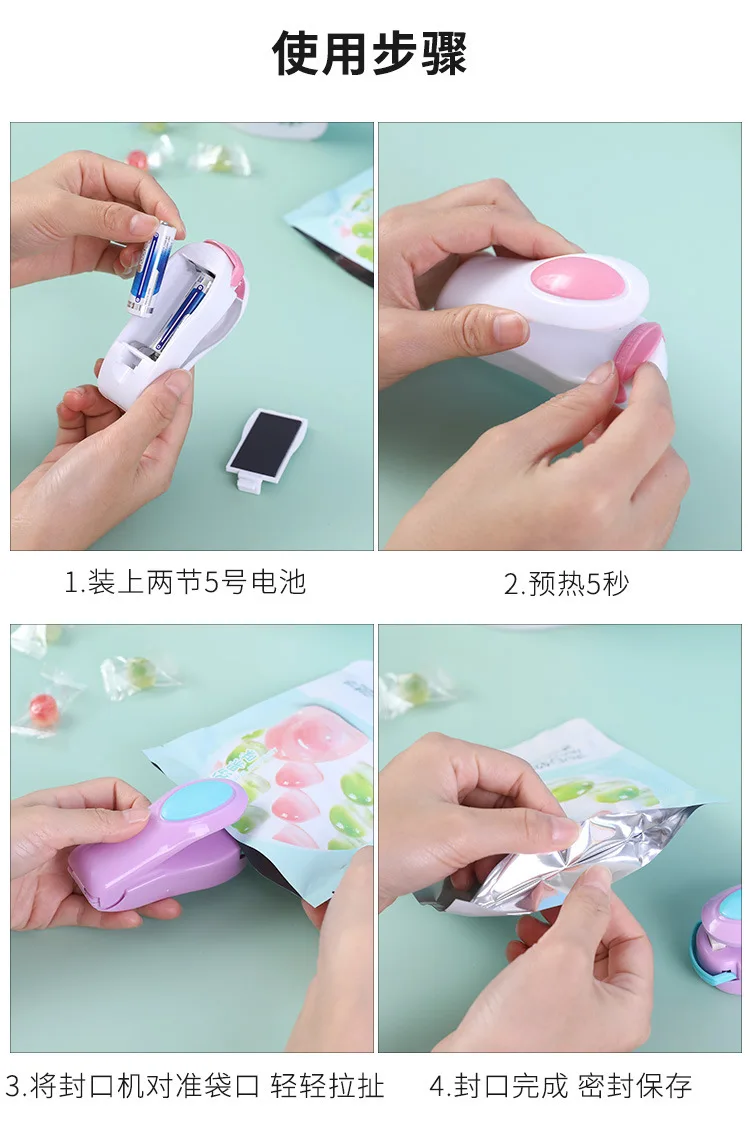 使用步骤

1.装上两节5号电池

2.预热5秒

3.将封口机对准袋口 轻轻拉扯

4.封口完成 密封保存