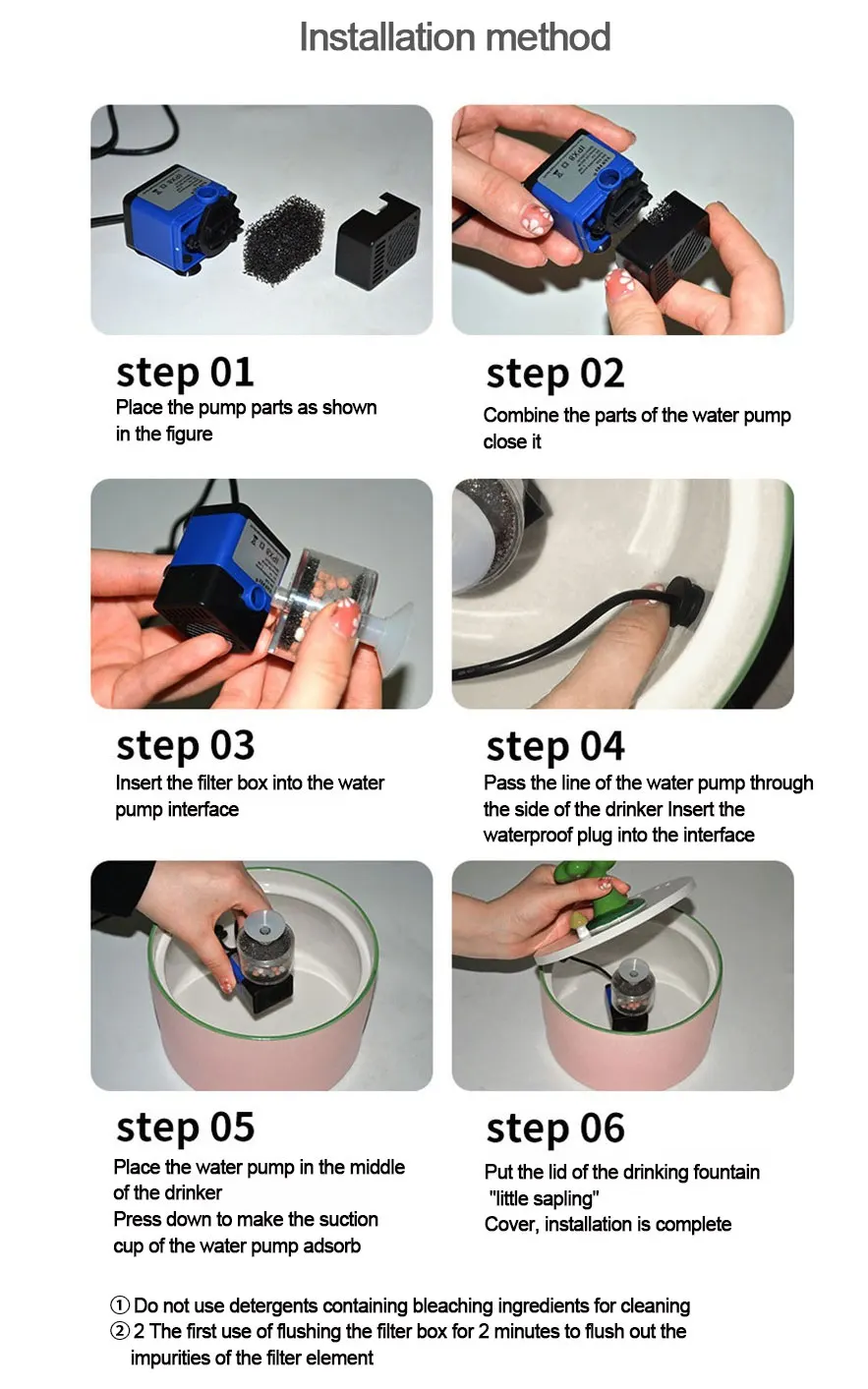 Installation method

step 01
Place the pump parts as shown in the figure

step 02
Combine the parts of the water pump close it

step 03
Insert the filter box into the water pump interface

step 04
Pass the line of the water pump through the side of the drinker Insert the waterproof plug into the interface

step 05
Place the water pump in the middle of the drinker
Press down to make the suction cup of the water pump adsorb

step 06
Put the lid of the drinking fountain "little sapling"
Cover, installation is complete

① Do not use detergents containing bleaching ingredients for cleaning
② 2 The first use of flushing the filter box for 2 minutes to flush out the impurities of the filter element