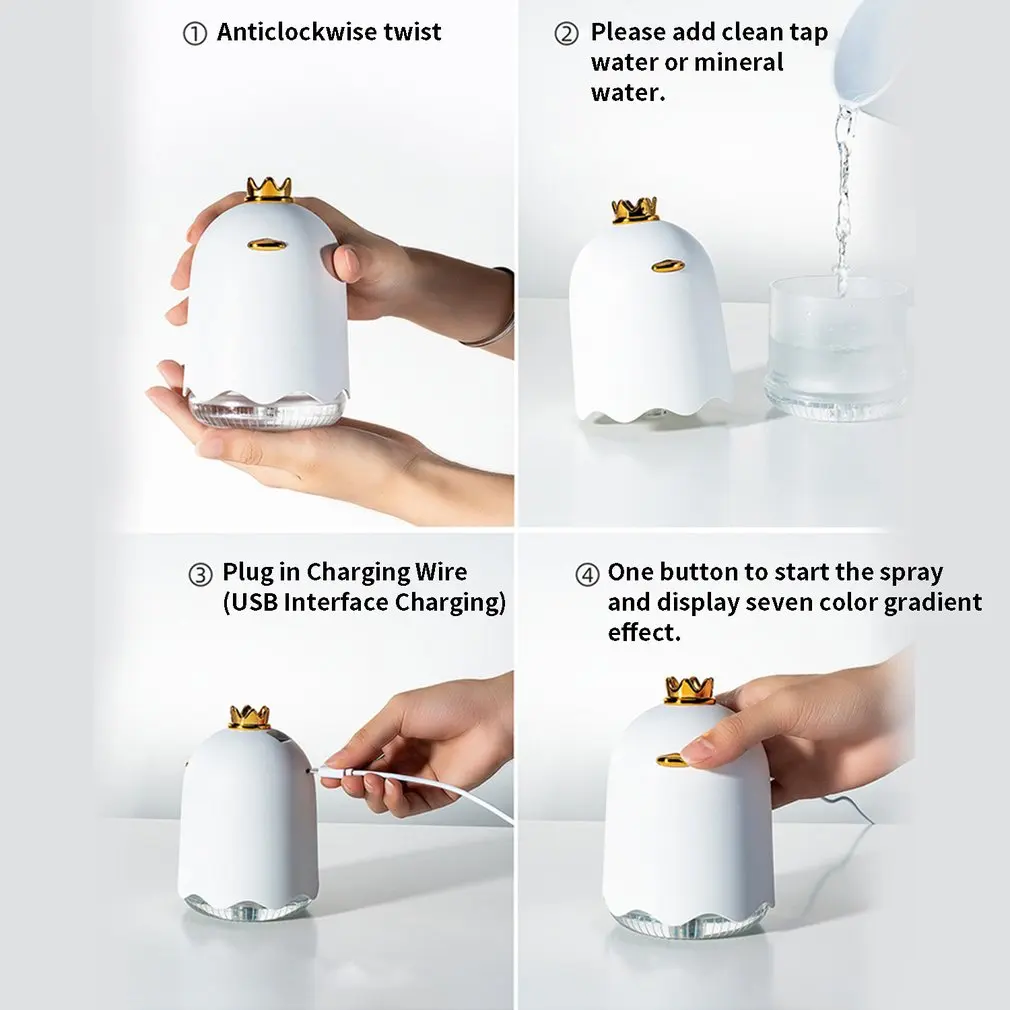 ① Anticlockwise twist

② Please add clean tap water or mineral water.

③ Plug in Charging Wire (USB Interface Charging)

④ One button to start the spray and display seven color gradient effect.