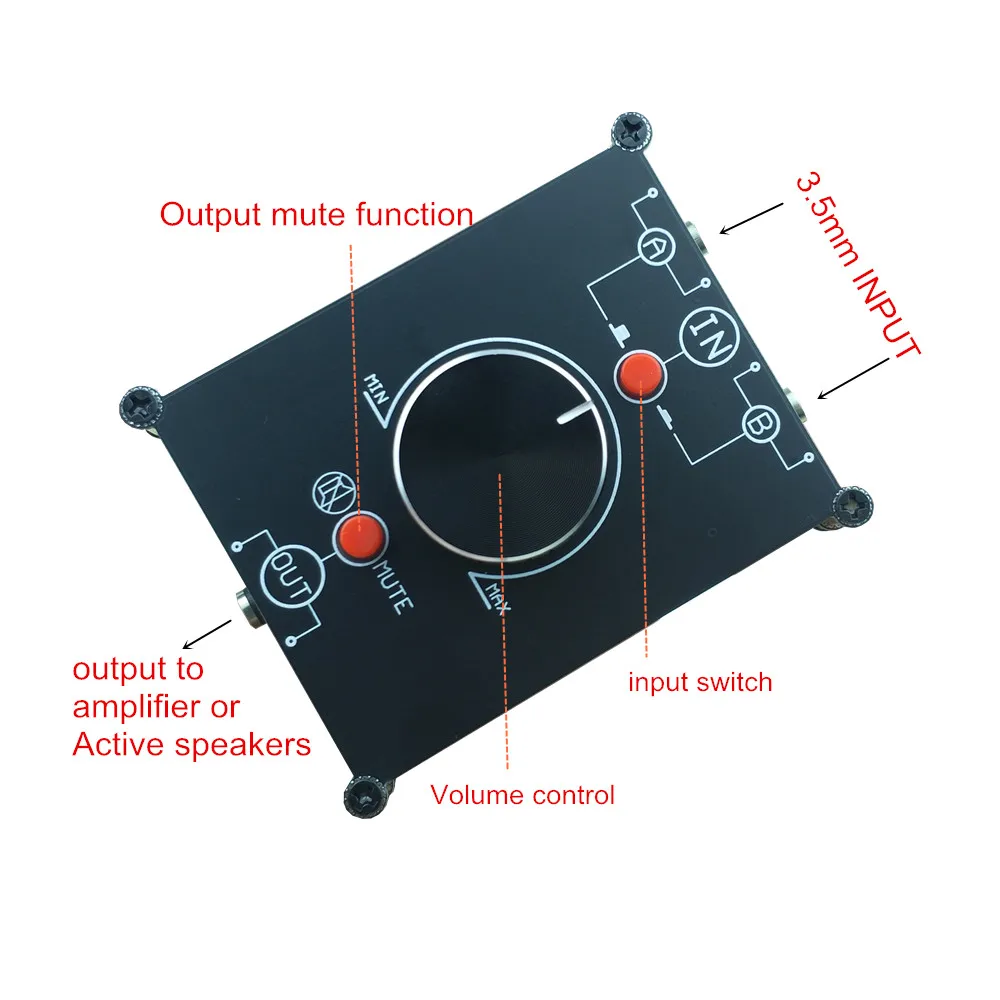 Output mute function

3.5mm INPUT

A

IN

B

MIN

MAX

OUT

MUTE

output to amplifier or Active speakers

input switch

Volume control