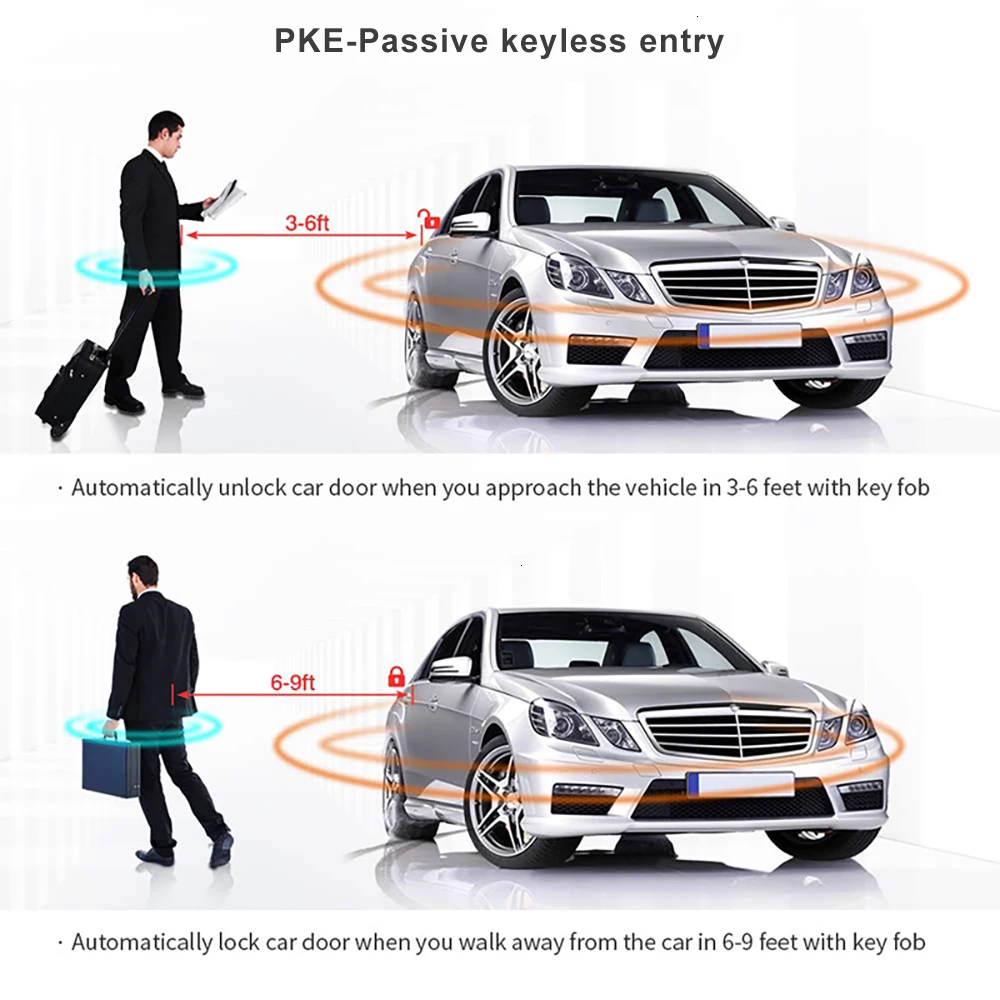 PKE-Passive keyless entry

3-6ft

· Automatically unlock car door when you approach the vehicle in 3-6 feet with key fob

6-9ft

· Automatically lock car door when you walk away from the car in 6-9 feet with key fob