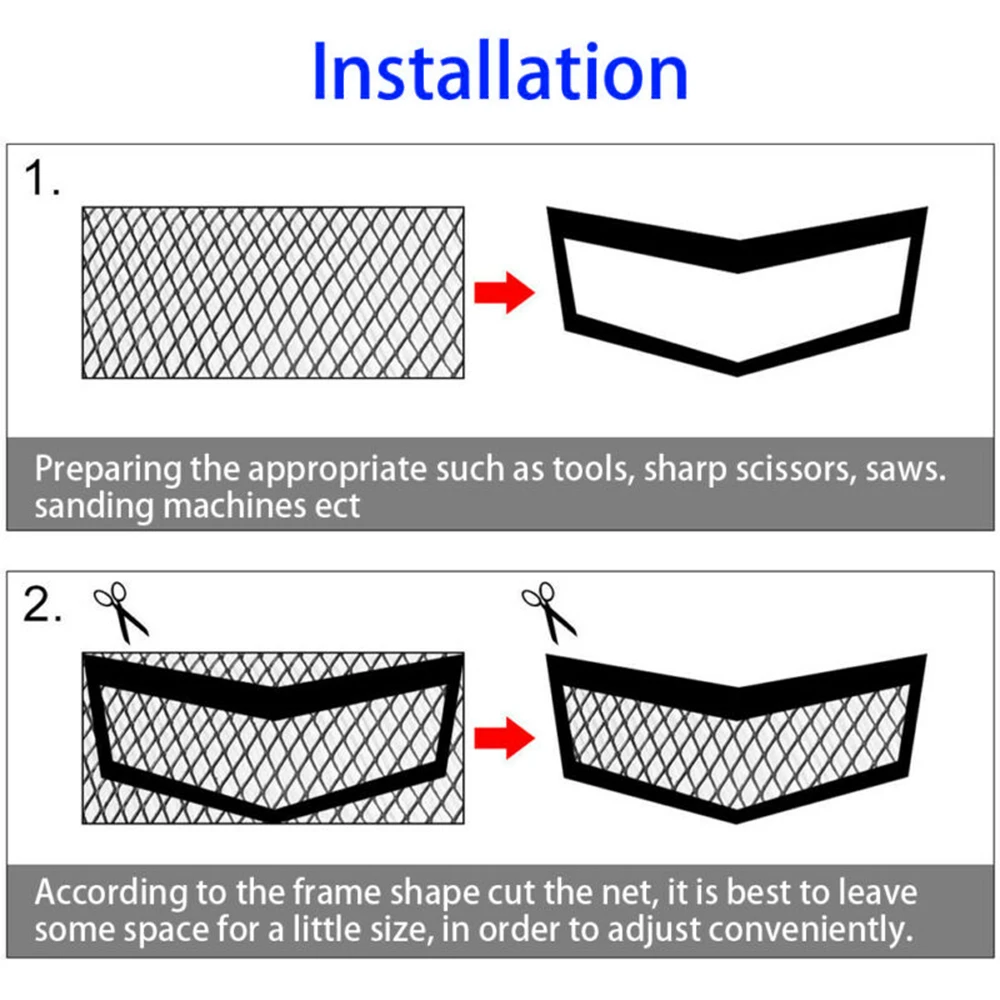 Installation

1.

Preparing the appropriate such as tools, sharp scissors, saws. sanding machines ect

2.

According to the frame shape cut the net, it is best to leave some space for a little size, in order to adjust conveniently.