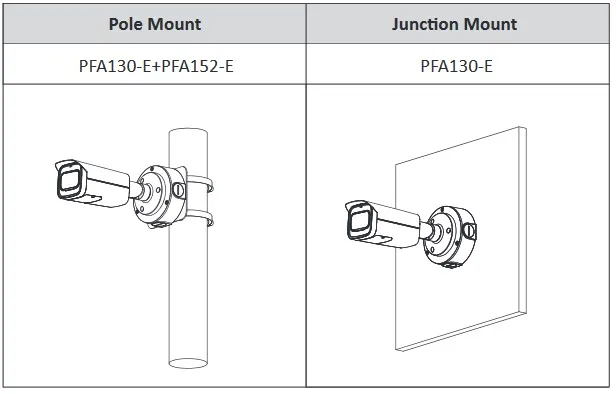 | Pole Mount | Junction Mount |
|---|---|
| PFA130-E+PFA152-E | PFA130-E |