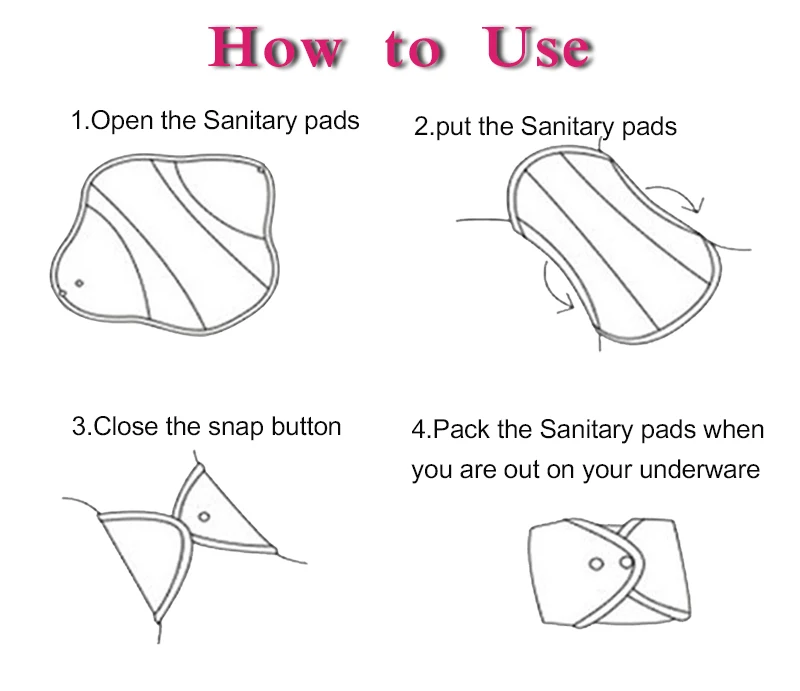 How to Use

1.Open the Sanitary pads

2.put the Sanitary pads

3.Close the snap button

4.Pack the Sanitary pads when you are out on your underware