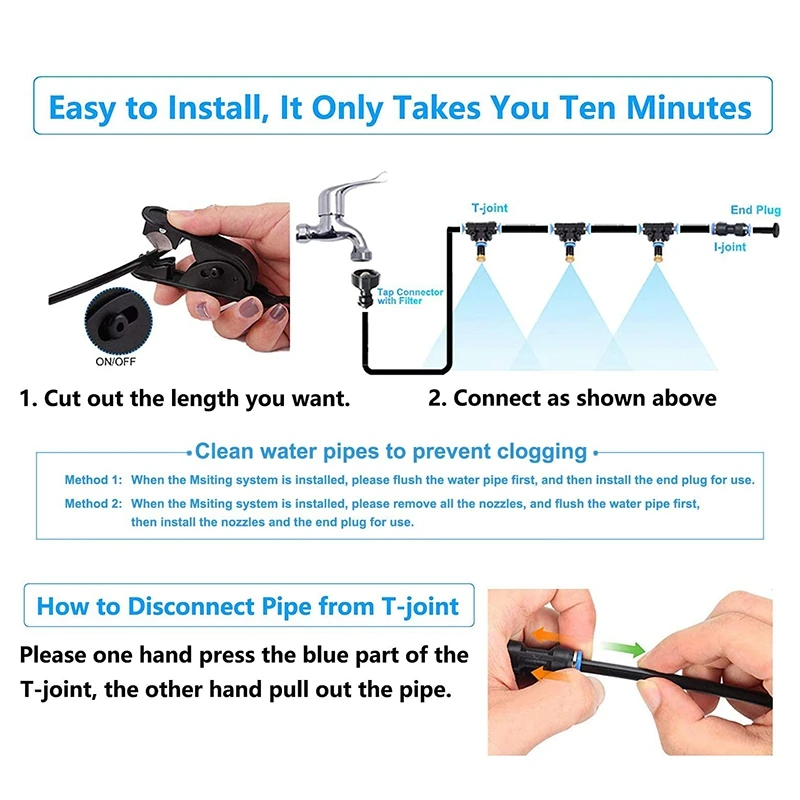 Easy to Install, It Only Takes You Ten Minutes

ON/OFF

Tap Connector with Filter

T-joint

End Plug

I-joint

1. Cut out the length you want.

2. Connect as shown above

Clean water pipes to prevent clogging

Method 1: When the Msiting system is installed, please flush the water pipe first, and then install the end plug for use.

Method 2: When the Msiting system is installed, please remove all the nozzles, and flush the water pipe first, then install the nozzles and the end plug for use.

How to Disconnect Pipe from T-joint

Please one hand press the blue part of the T-joint, the other hand pull out the pipe.