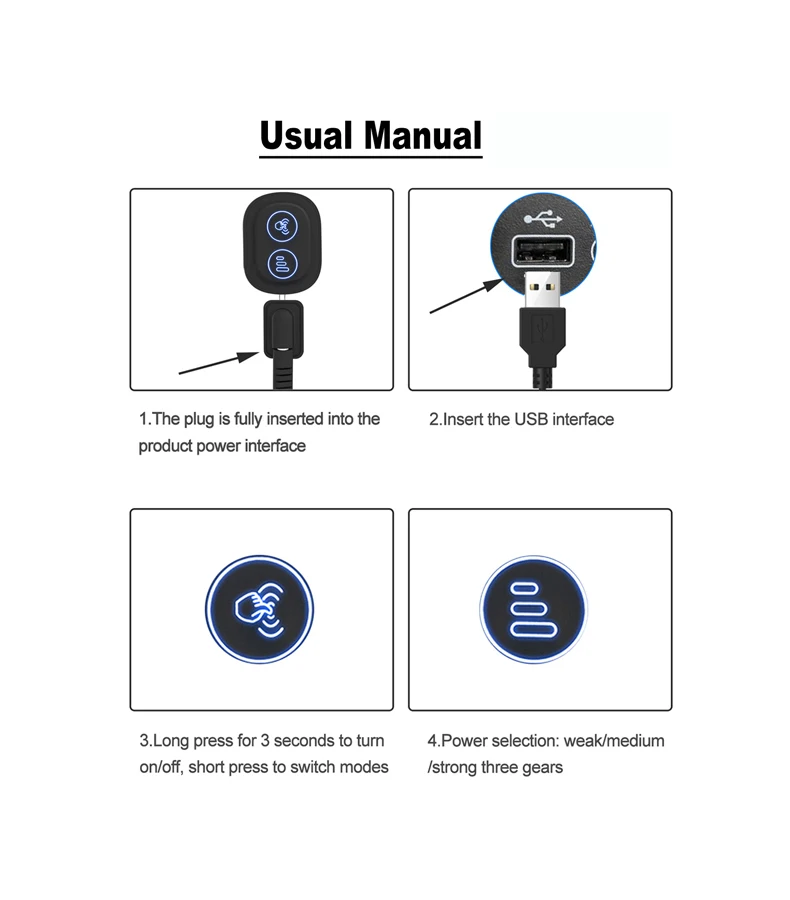 Usual Manual

1.The plug is fully inserted into the product power interface

2.Insert the USB interface

3.Long press for 3 seconds to turn on/off, short press to switch modes

4.Power selection: weak/medium /strong three gears