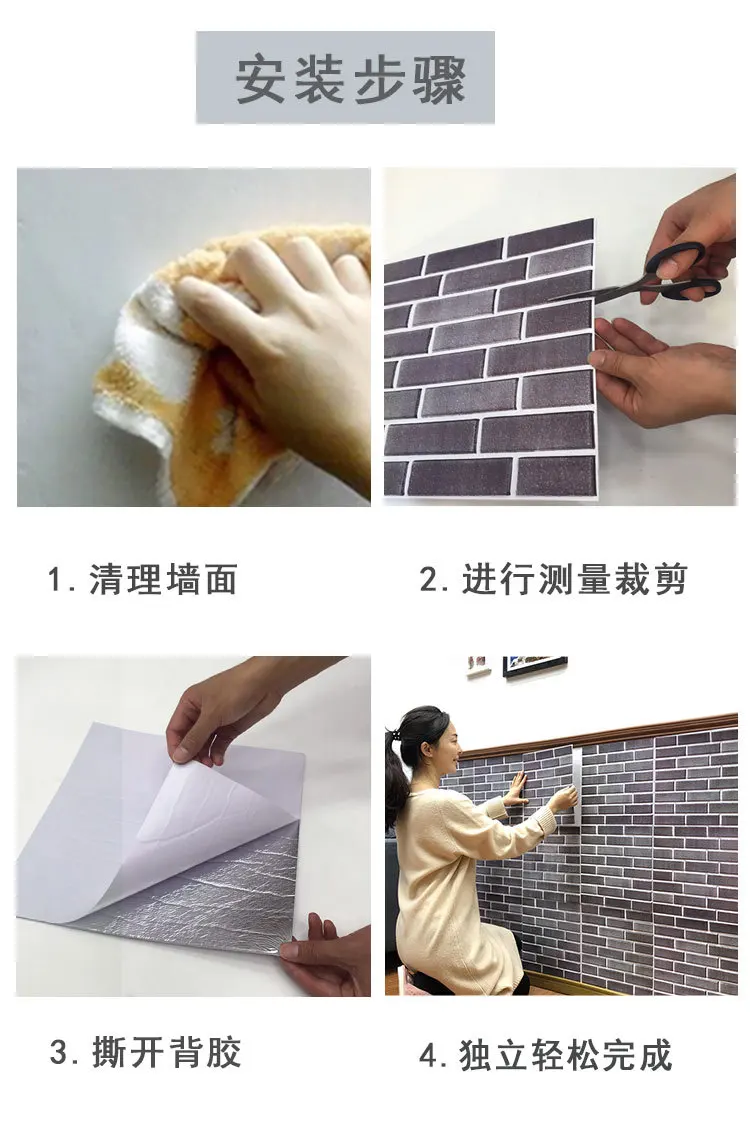 安装步骤

1. 清理墙面

2. 进行测量裁剪

3. 撕开背胶

4. 独立轻松完成