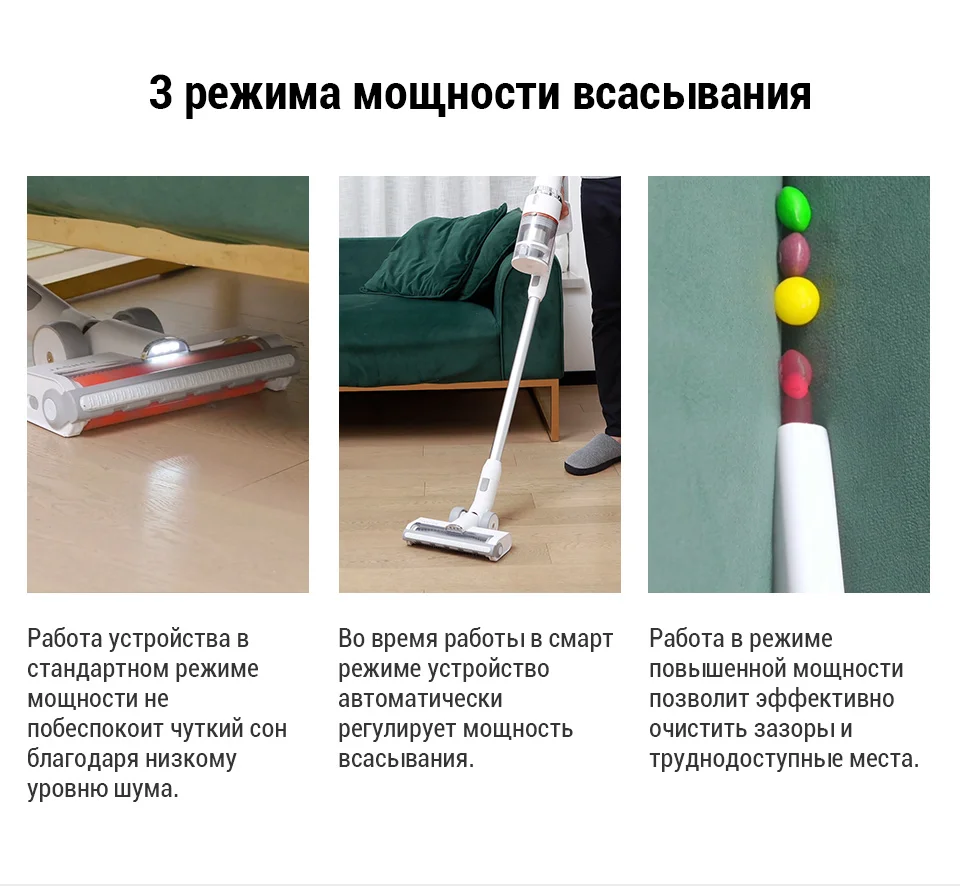 3 режима мощности всасывания

Работа устройства в стандартном режиме мощности не побеспокоит чуткий сон благодаря низкому уровню шума.

Во время работы в смарт режиме устройство автоматически регулирует мощность всасывания.

Работа в режиме повышенной мощности позволит эффективно очистить зазоры и труднодоступные места.