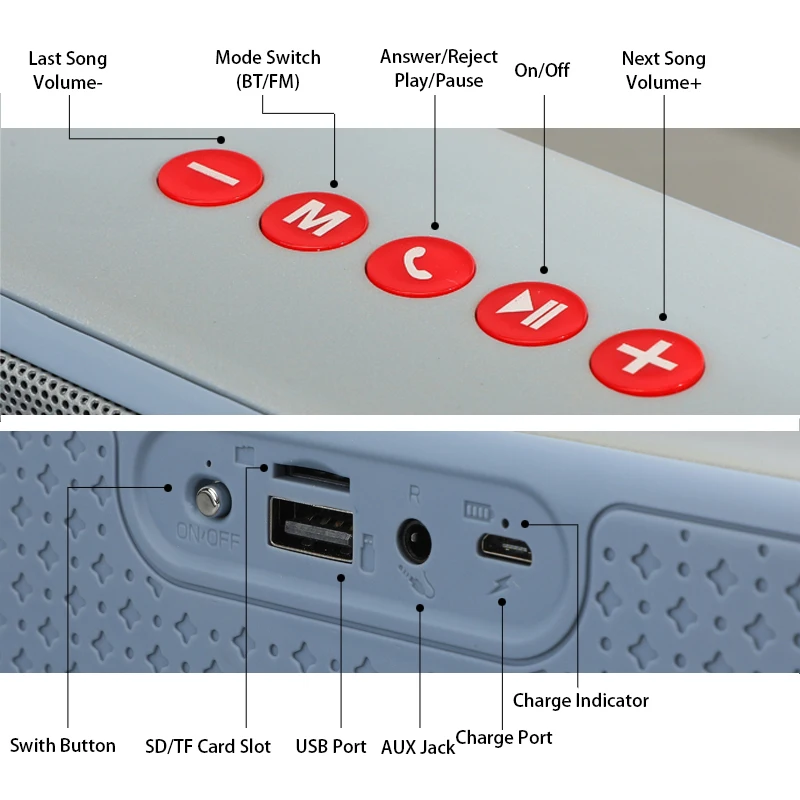 Last Song
Volume-

Mode Switch
(BT/FM)

Answer/Reject
Play/Pause

On/Off

Next Song
Volume+

M

ON/OFF

R

Charge Indicator

Swith Button

SD/TF Card Slot

USB Port

AUX Jack

Charge Port