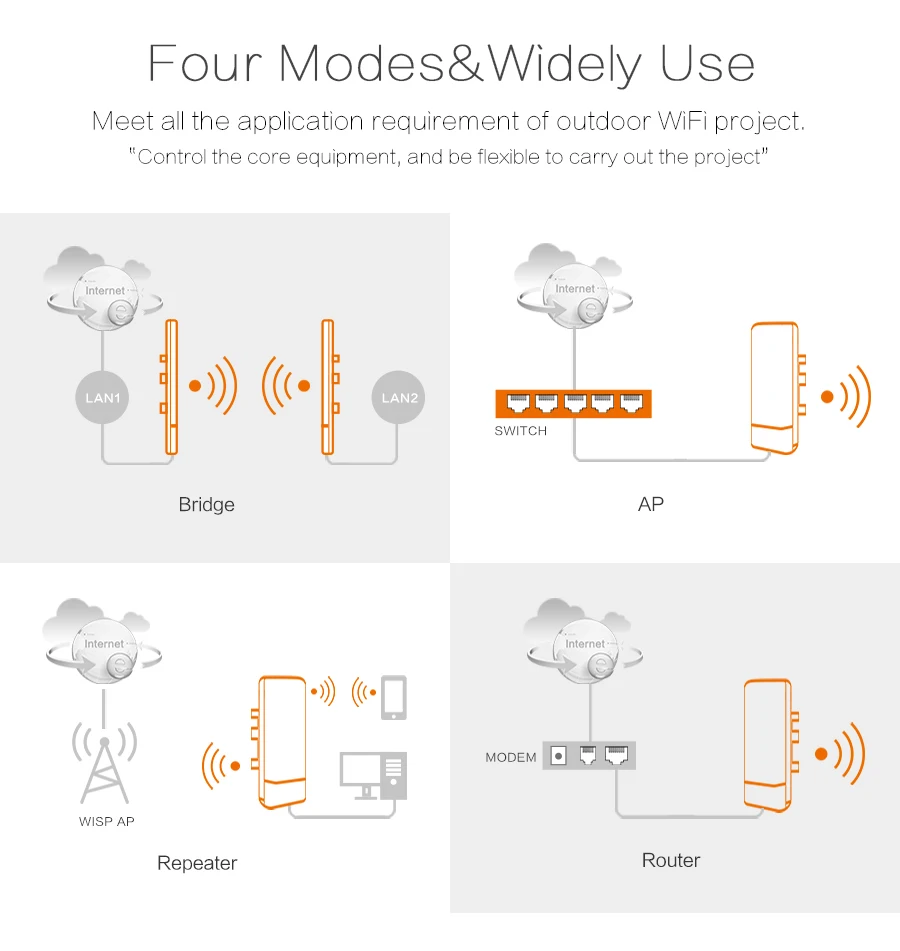 Four Modes&Widely Use

Meet all the application requirement of outdoor WiFi project.

"Control the core equipment, and be flexible to carry out the project"

Internet

LAN1

LAN2

Bridge

Internet

SWITCH

AP

Internet

WISP AP

Repeater

Internet

MODEM

Router