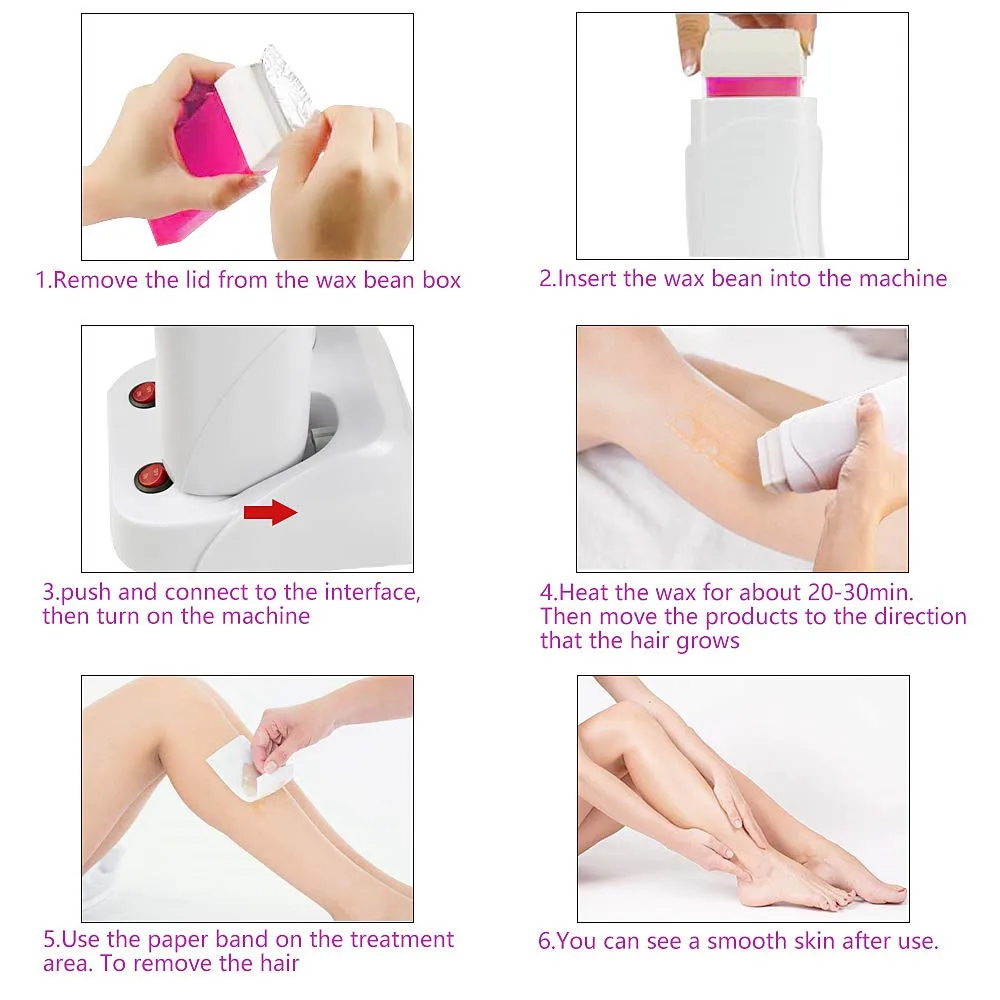 1.Remove the lid from the wax bean box

2.Insert the wax bean into the machine

3.push and connect to the interface, then turn on the machine

4.Heat the wax for about 20-30min. Then move the products to the direction that the hair grows

5.Use the paper band on the treatment area. To remove the hair

6.You can see a smooth skin after use.