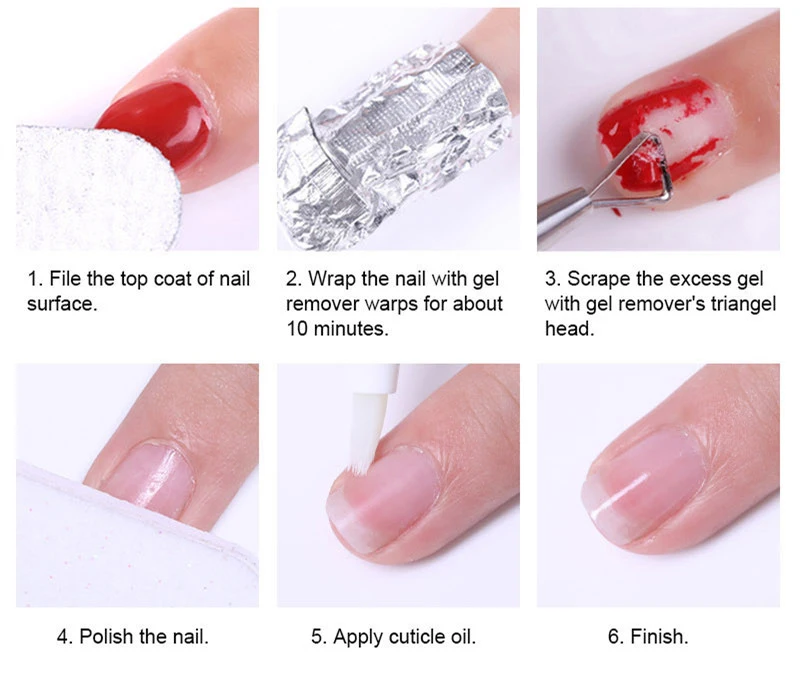 1. File the top coat of nail surface.

2. Wrap the nail with gel remover warps for about 10 minutes.

3. Scrape the excess gel with gel remover's triangel head.

4. Polish the nail.

5. Apply cuticle oil.

6. Finish.