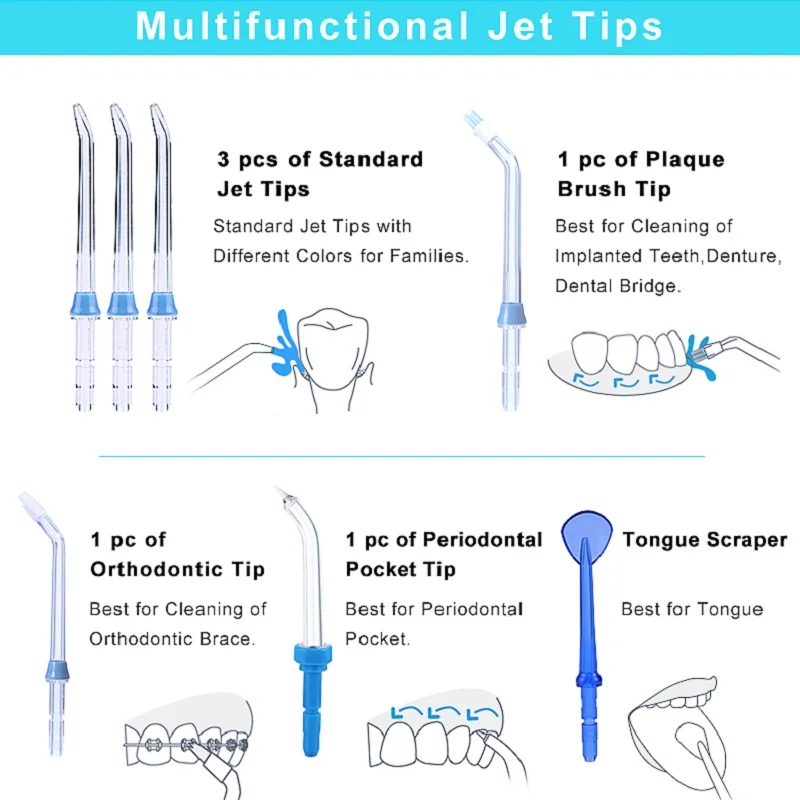 Multifunctional Jet Tips

3 pcs of Standard Jet Tips

Standard Jet Tips with Different Colors for Families.

1 pc of Plaque Brush Tip

Best for Cleaning of Implanted Teeth,Denture, Dental Bridge.

1 pc of Orthodontic Tip

Best for Cleaning of Orthodontic Brace.

1 pc of Periodontal Pocket Tip

Best for Periodontal Pocket.

Tongue Scraper

Best for Tongue