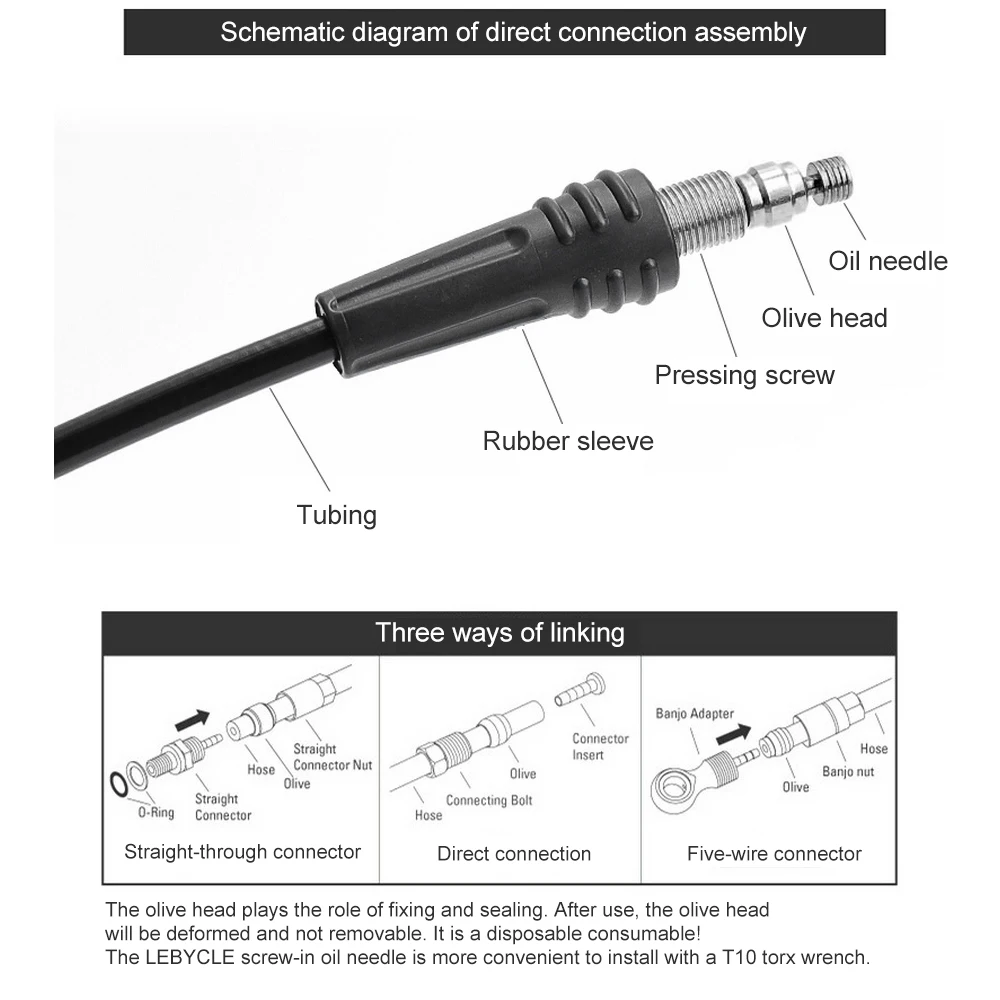 Schematic diagram of direct connection assembly

Oil needle
Olive head
Pressing screw
Rubber sleeve
Tubing

Three ways of linking

O-Ring
Straight Connector
Hose
Olive
Straight Connector Nut
Straight-through connector

Hose
Connecting Bolt
Olive
Connector Insert
Direct connection

Banjo Adapter
Olive
Banjo nut
Hose
Five-wire connector

The olive head plays the role of fixing and sealing. After use, the olive head will be deformed and not removable. It is a disposable consumable!
The LEBYCLE screw-in oil needle is more convenient to install with a T10 torx wrench.