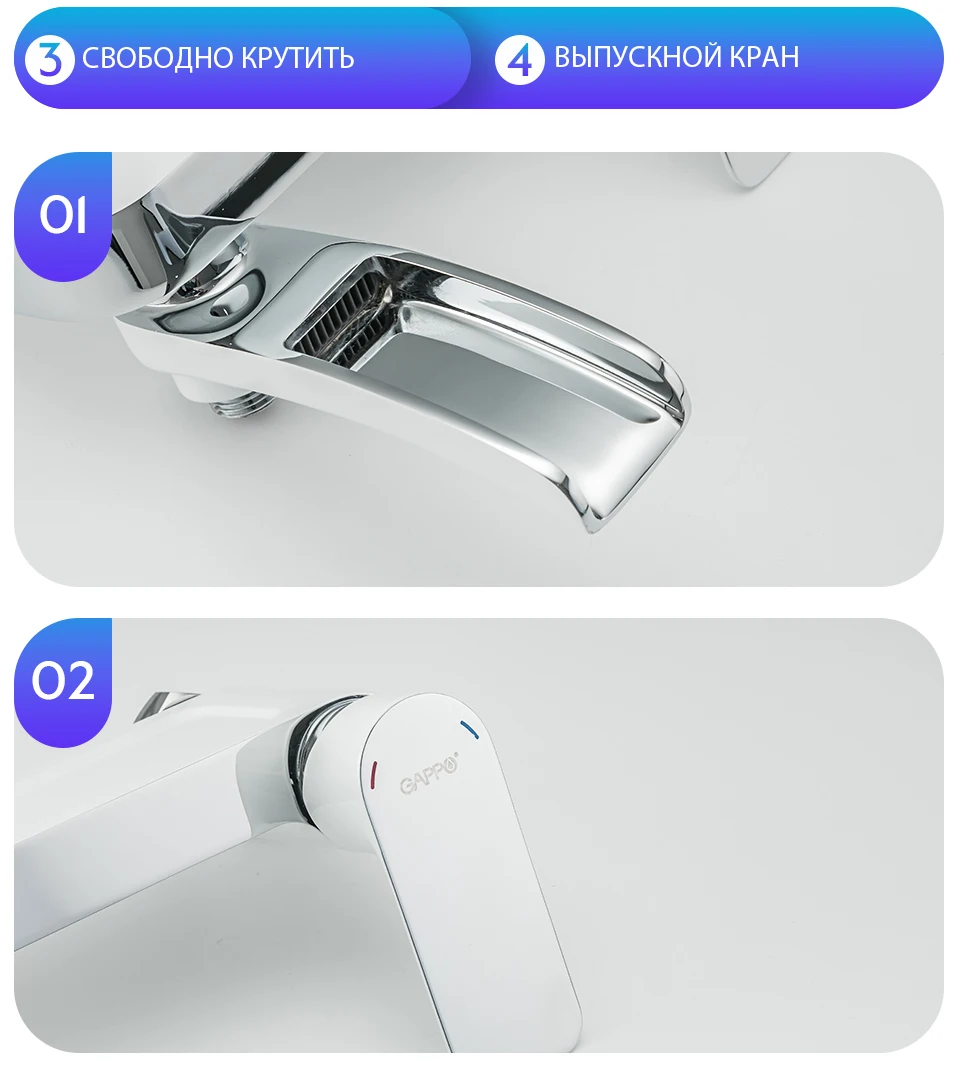 3 СВОБОДНО КРУТИТЬ

4 ВЫПУСКНОЙ КРАН

01

02

GAPPO