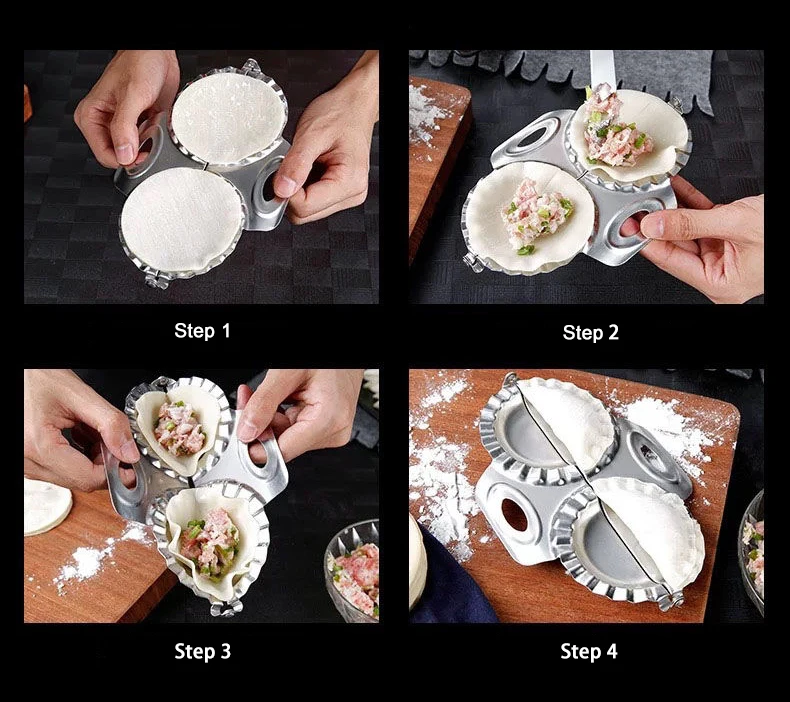 Step 1

Step 2

Step 3

Step 4