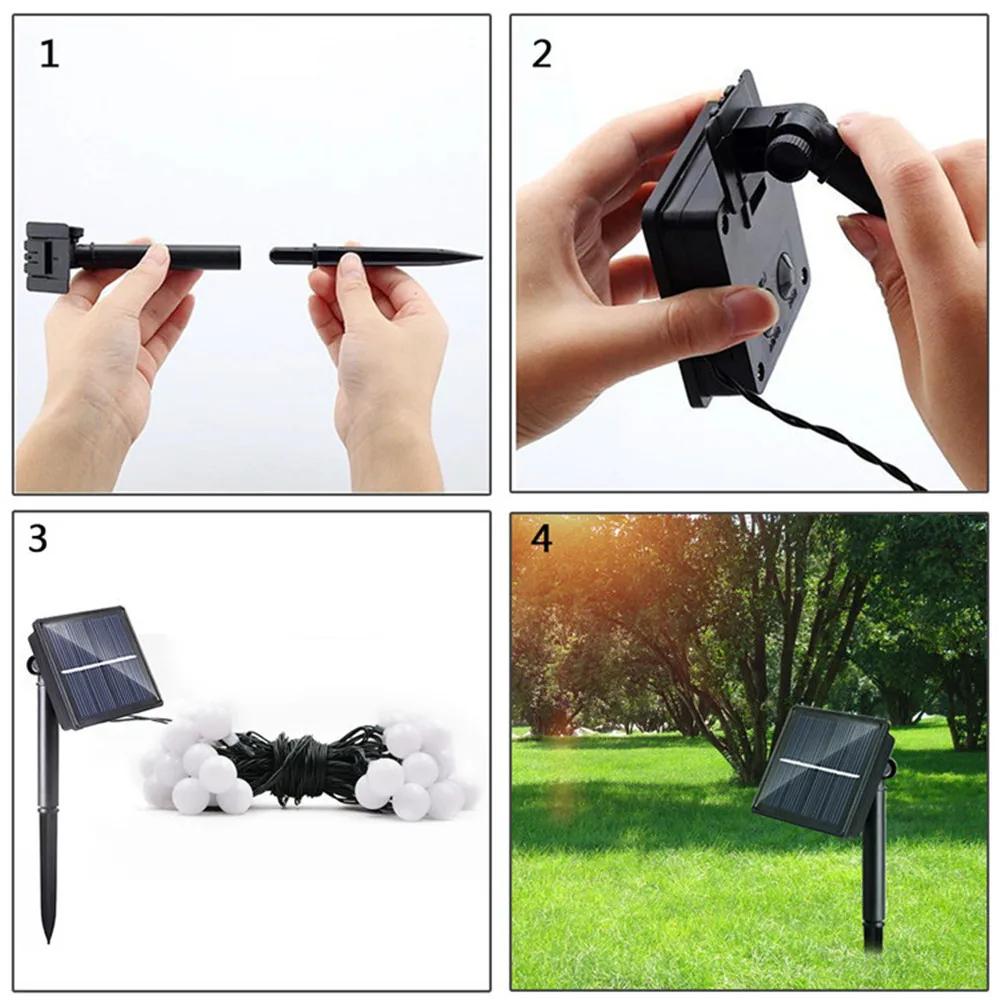 1

2

3

4