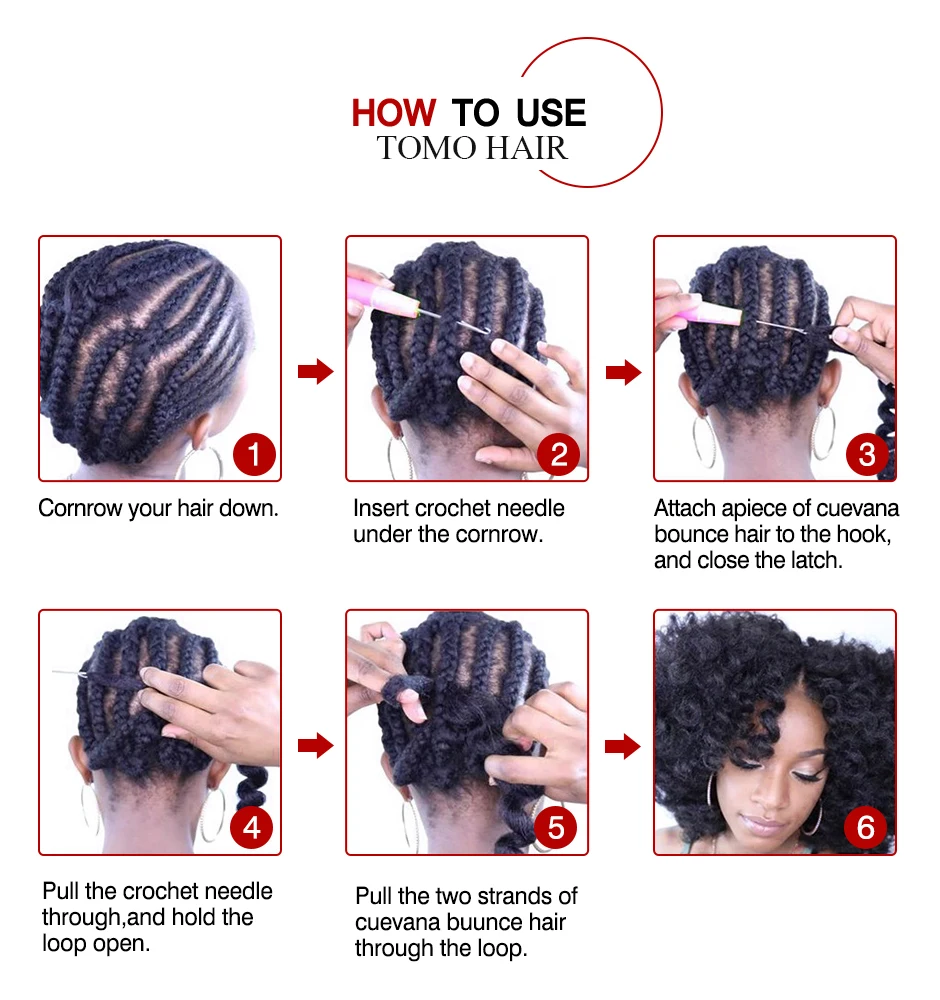 HOW TO USE
TOMO HAIR

1
Cornrow your hair down.

2
Insert crochet needle under the cornrow.

3
Attach apiece of cuevana bounce hair to the hook, and close the latch.

4
Pull the crochet needle through,and hold the loop open.

5
Pull the two strands of cuevana buunce hair through the loop.

6