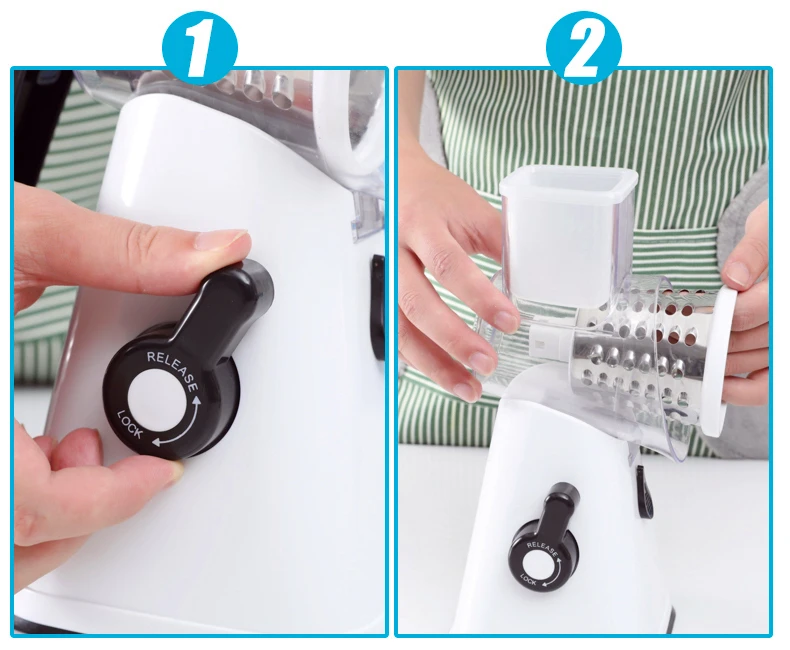 1

RELEASE
LOCK

2

RELEASE
LOCK