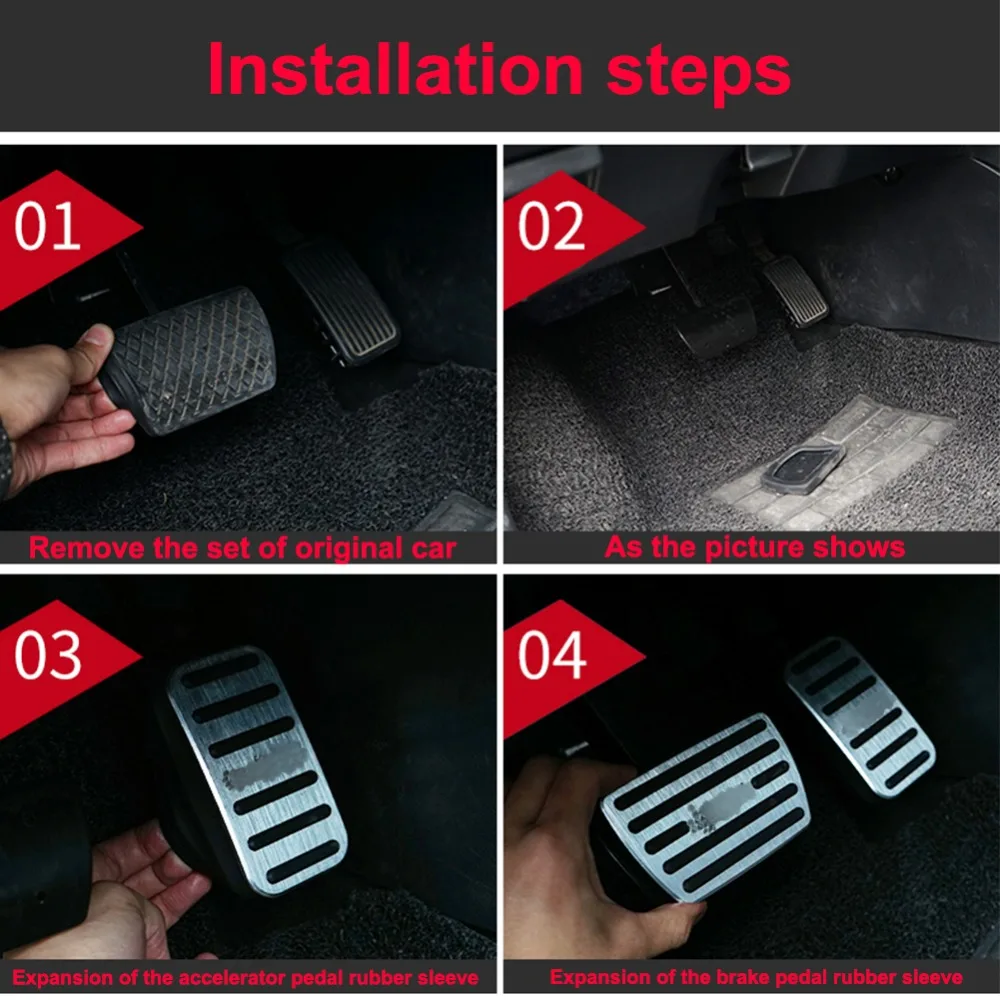 Installation steps

01

Remove the set of original car

02

As the picture shows

03

Expansion of the accelerator pedal rubber sleeve

04

Expansion of the brake pedal rubber sleeve