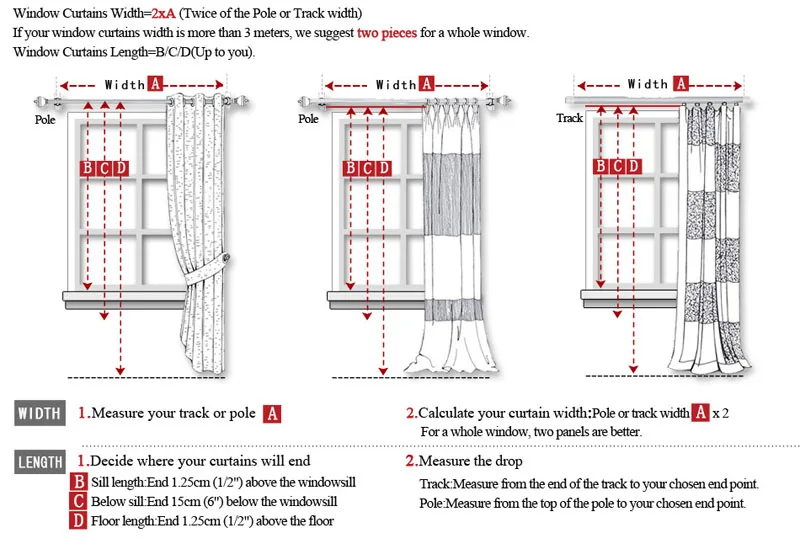 Window Curtains Width=2xA (Twice of the Pole or Track width)
If your window curtains width is more than 3 meters, we suggest two pieces for a whole window.
Window Curtains Length=B/C/D(Up to you).

Width A
Pole
B C D

Width A
Pole
B C D

Width A
Track
B C D

WIDTH 1.Measure your track or pole A

2.Calculate your curtain width:Pole or track width A x 2
For a whole window, two panels are better.

LENGTH 1.Decide where your curtains will end
B Sill length:End 1.25cm (1/2") above the windowsill
C Below sill:End 15cm (6") below the windowsill
D Floor length:End 1.25cm (1/2") above the floor

2.Measure the drop
Track:Measure from the end of the track to your chosen end point.
Pole:Measure from the top of the pole to your chosen end point.