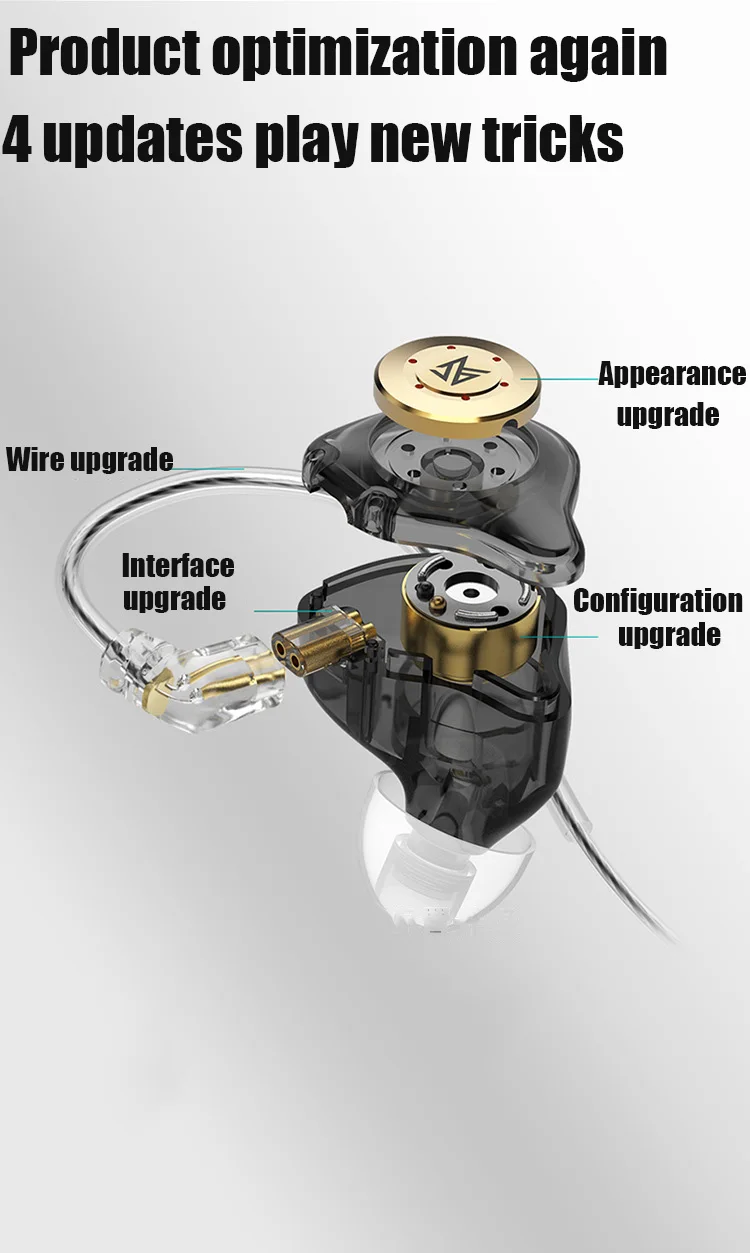 Product optimization again
4 updates play new tricks

Appearance upgrade

Wire upgrade

Interface upgrade

Configuration upgrade