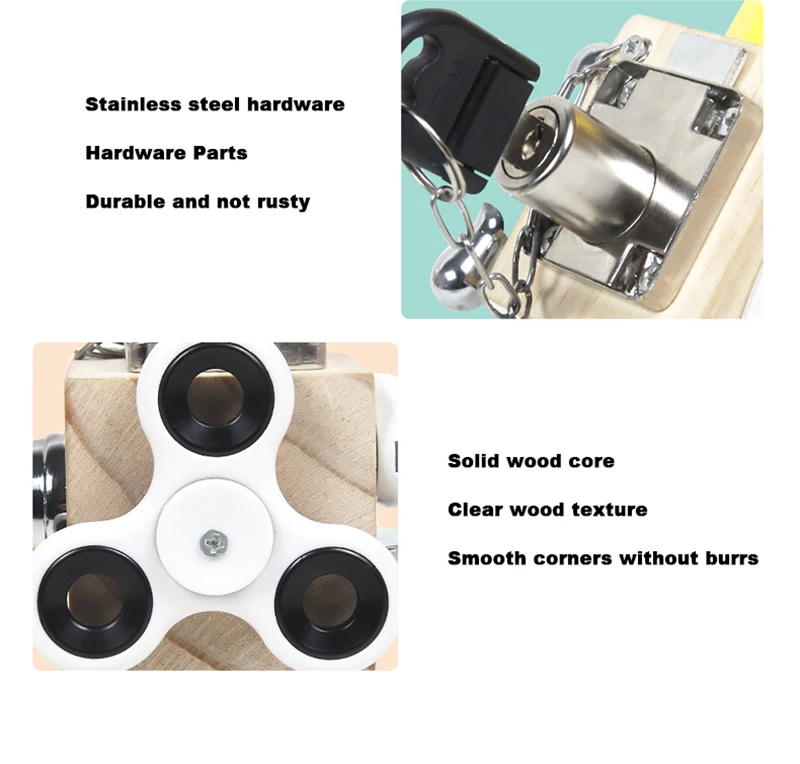 Stainless steel hardware

Hardware Parts

Durable and not rusty

Solid wood core

Clear wood texture

Smooth corners without burrs